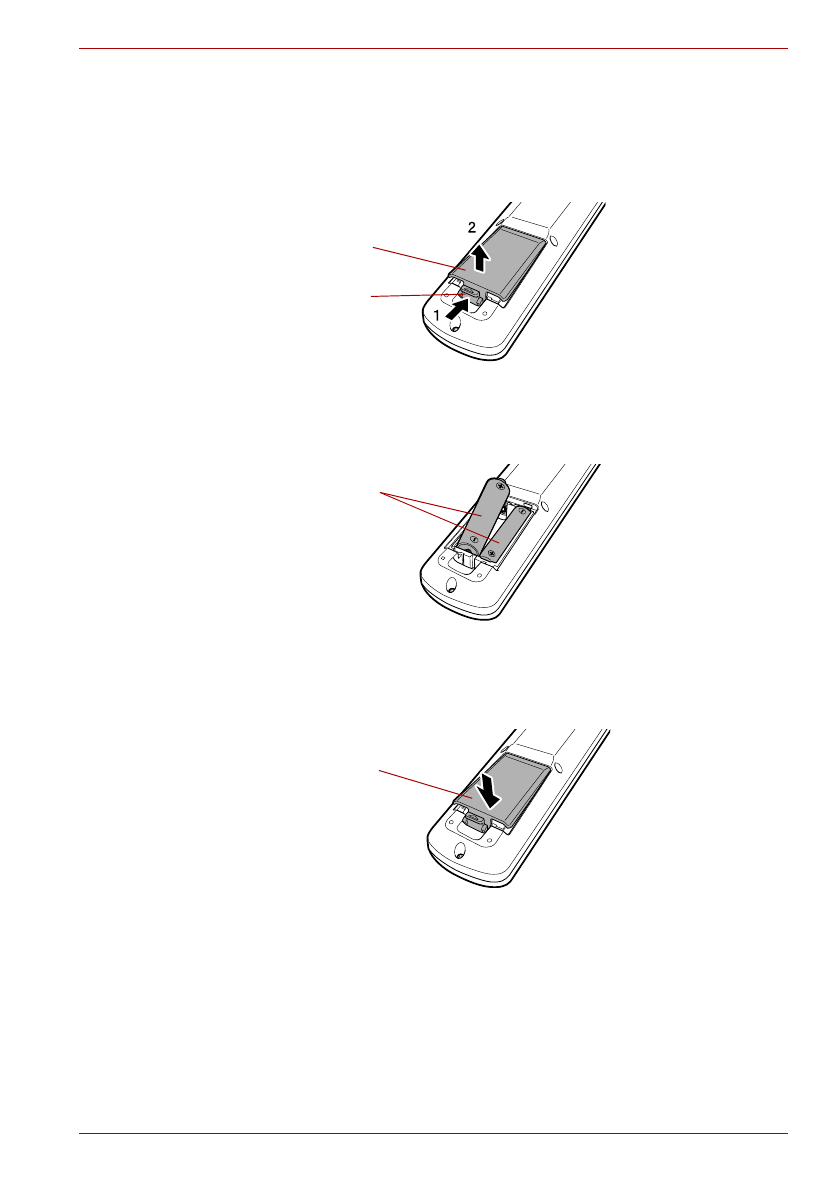 2

1