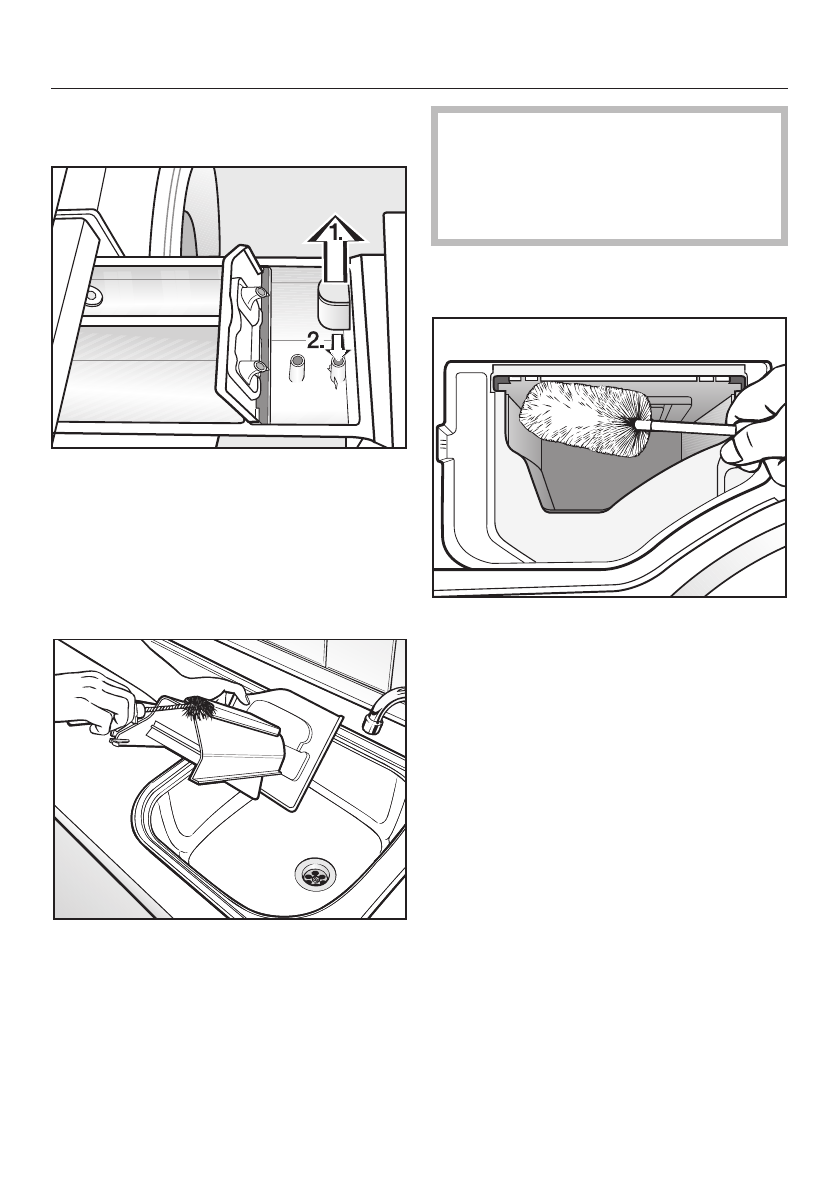 1.

2.