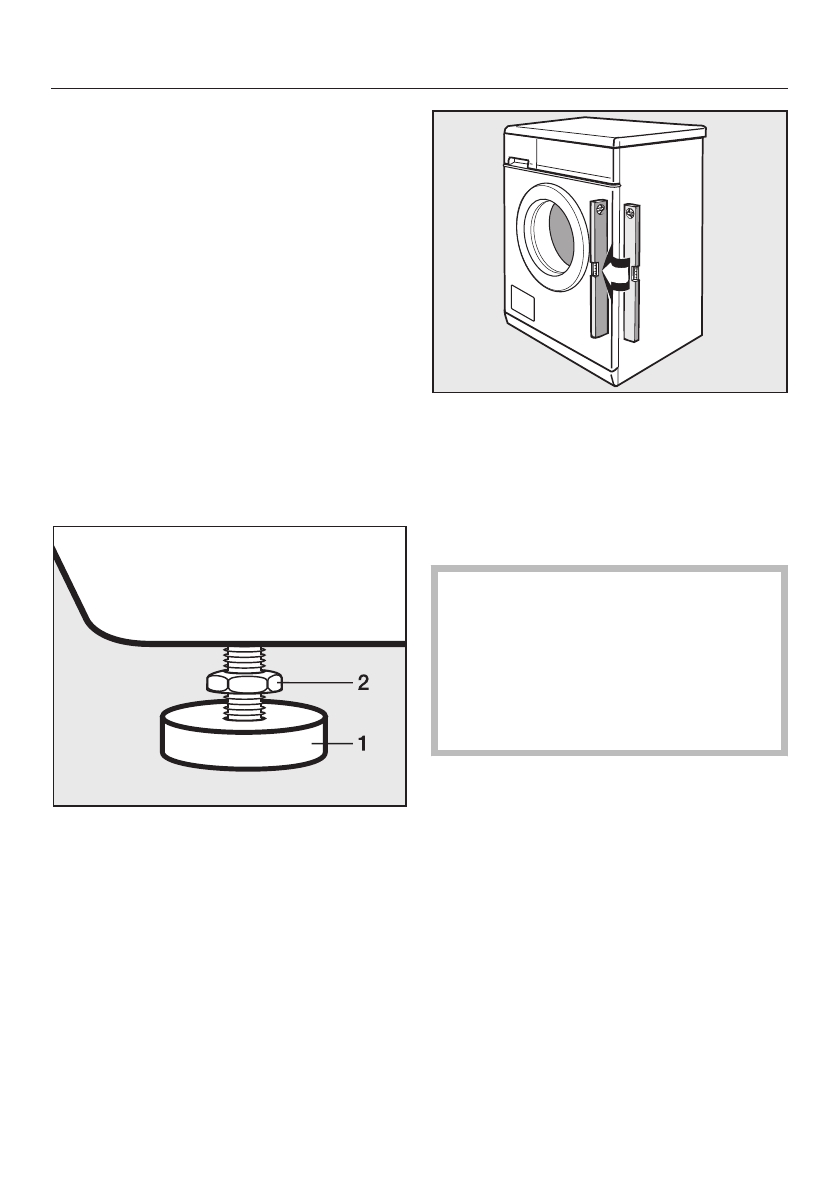 2

1