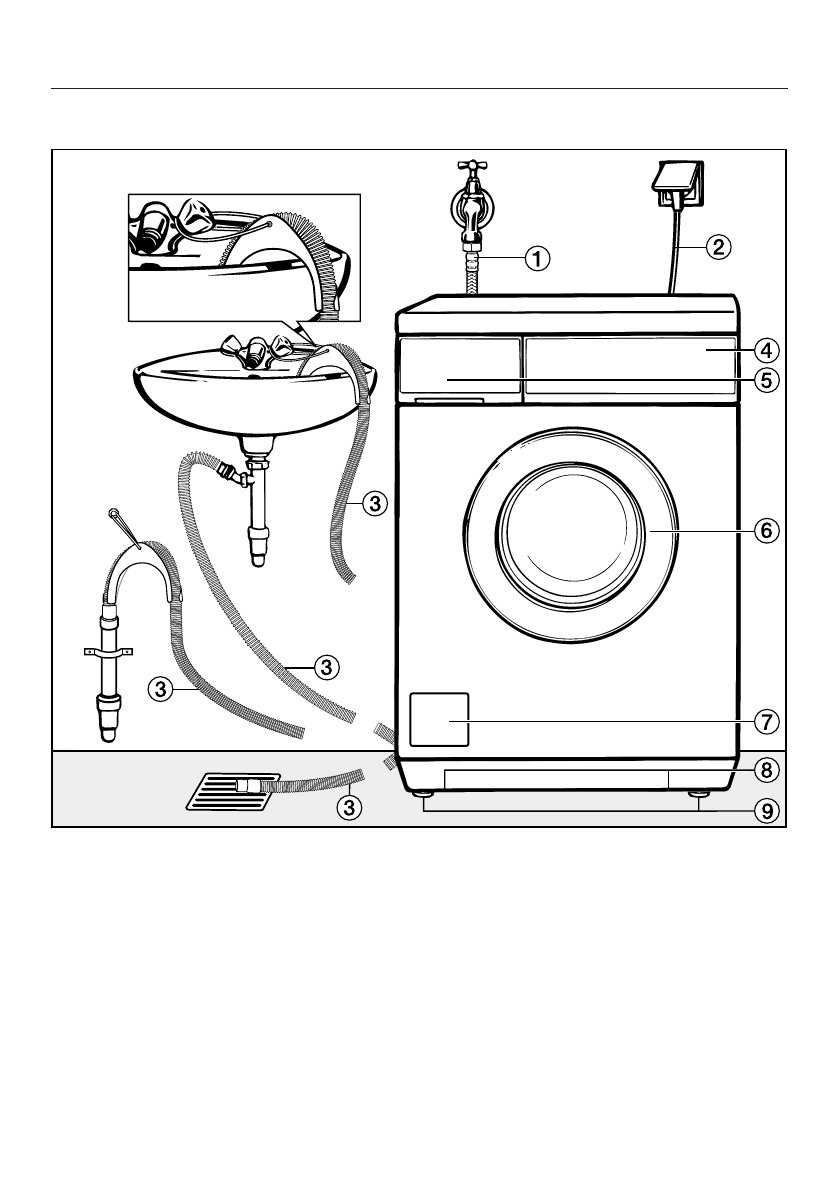 1
2
4
5
3
6
3
3
7
8
3
9