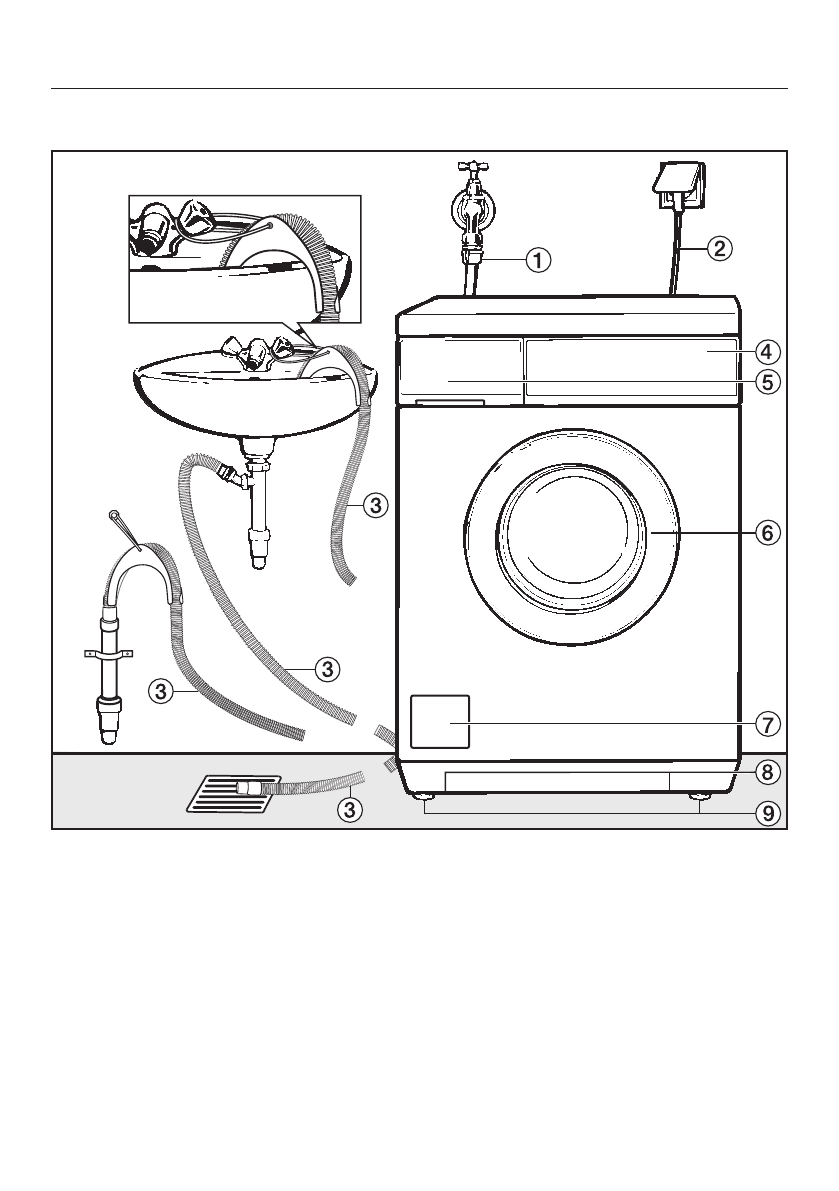 ①
②
④
⑤
③
⑥
③
③
⑦
⑧
③
⑨