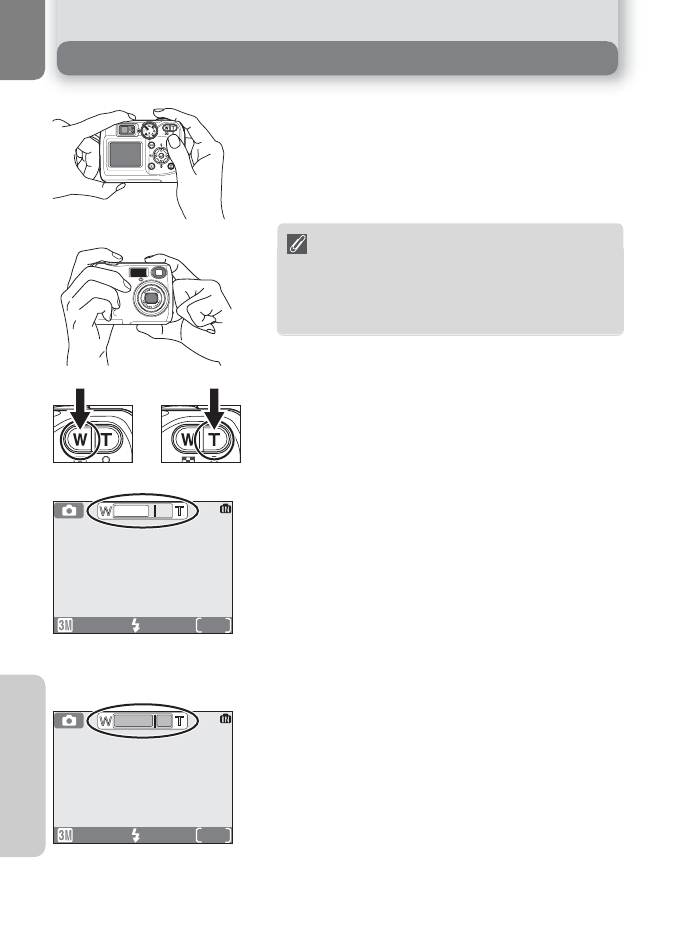 W T

W T

W T

3M

W T

3M