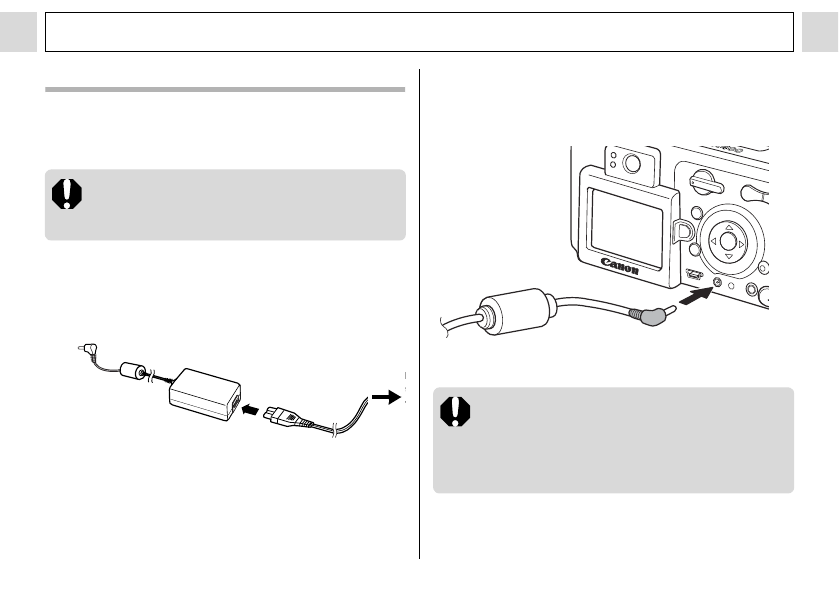 Canon