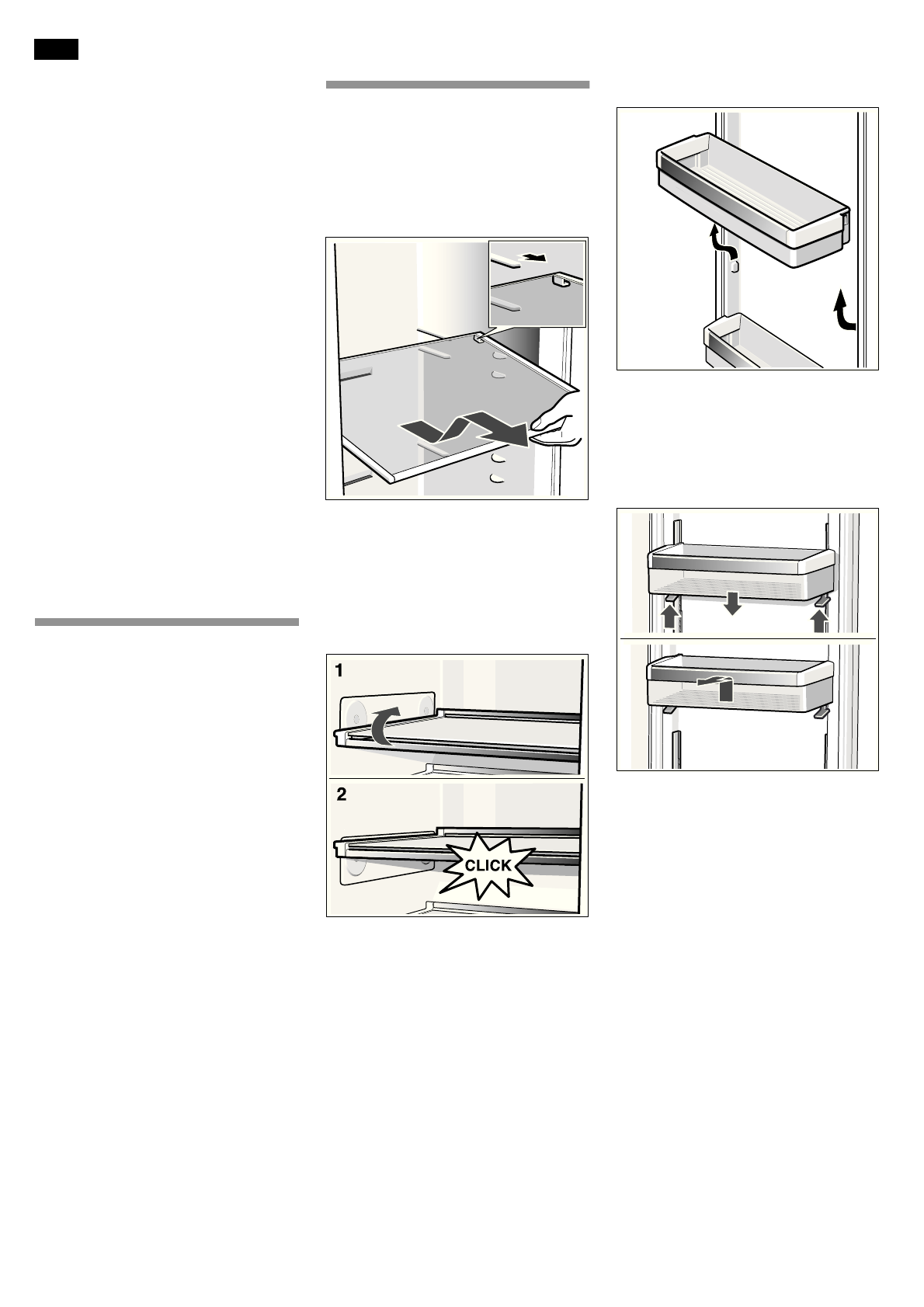 1

2

CLICK