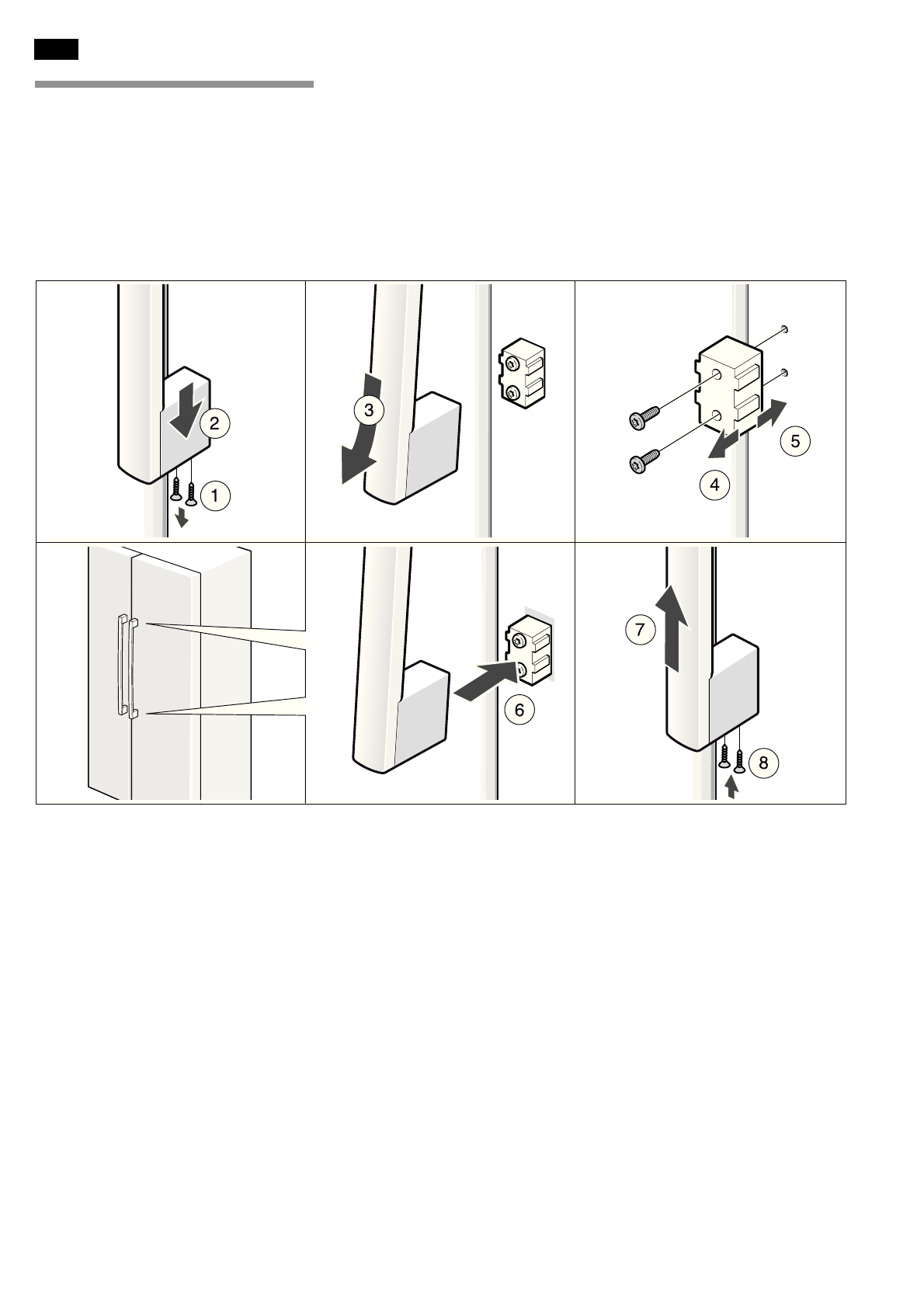 2

1

3

5

4

7

6

8