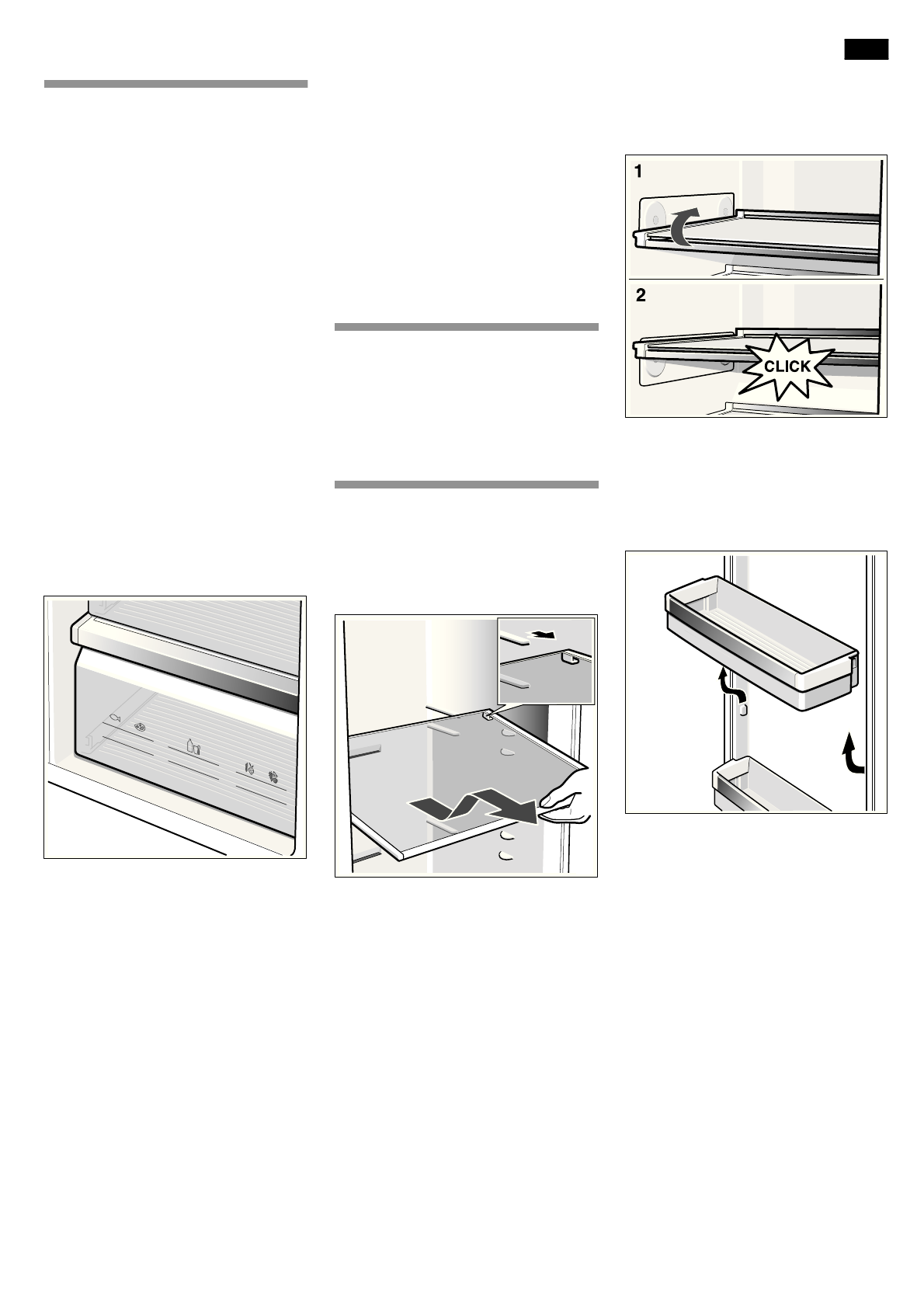 1

2

CLICK