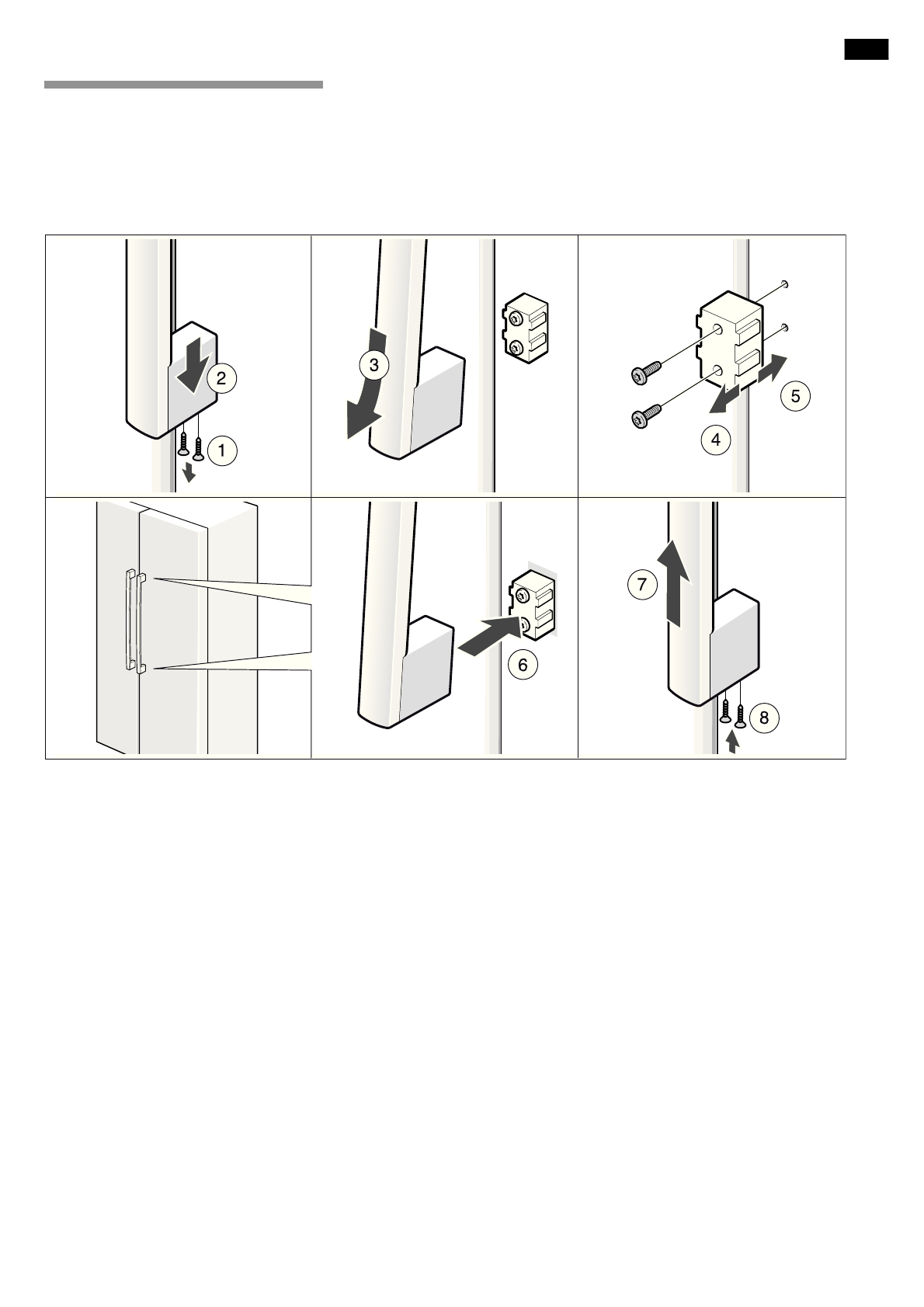 2

1

3

5

4

6

7

8