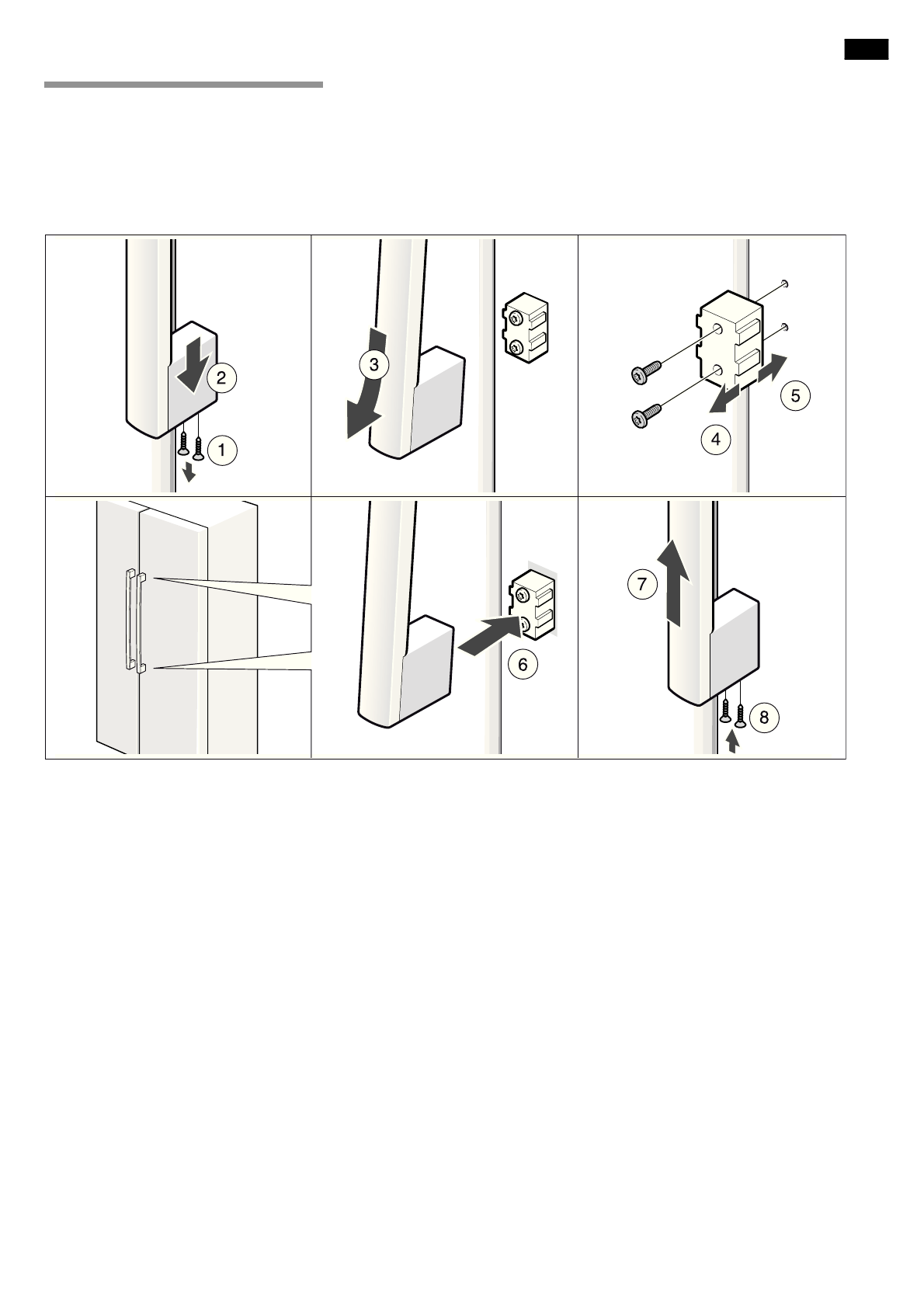 2
1
3
5
4
6
7
8