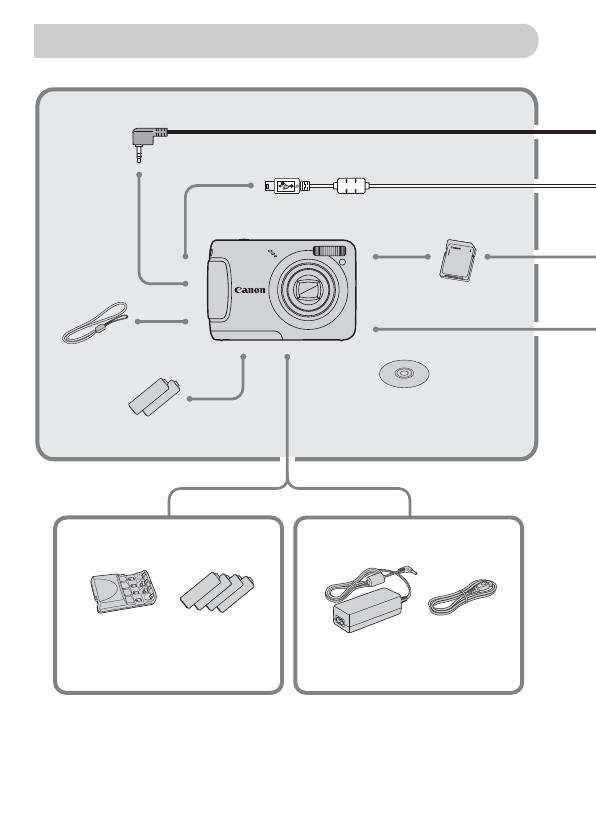 Canon