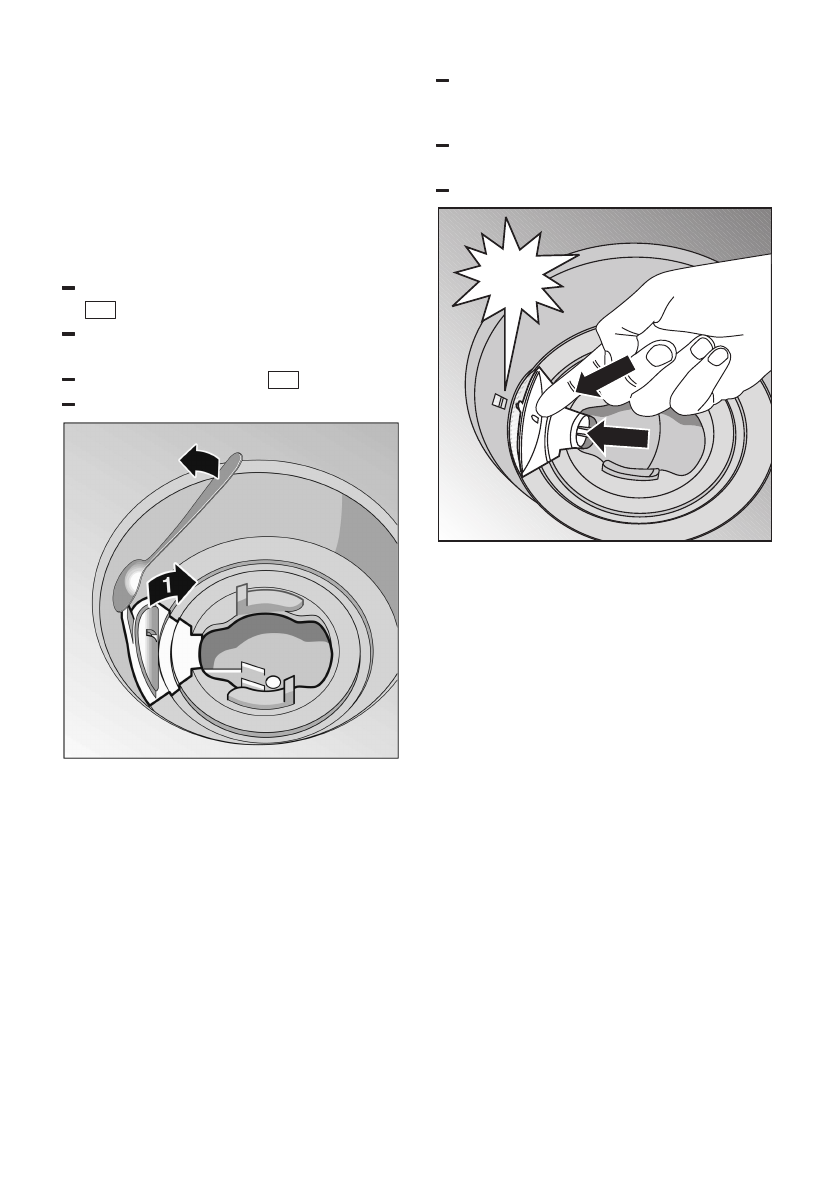 1