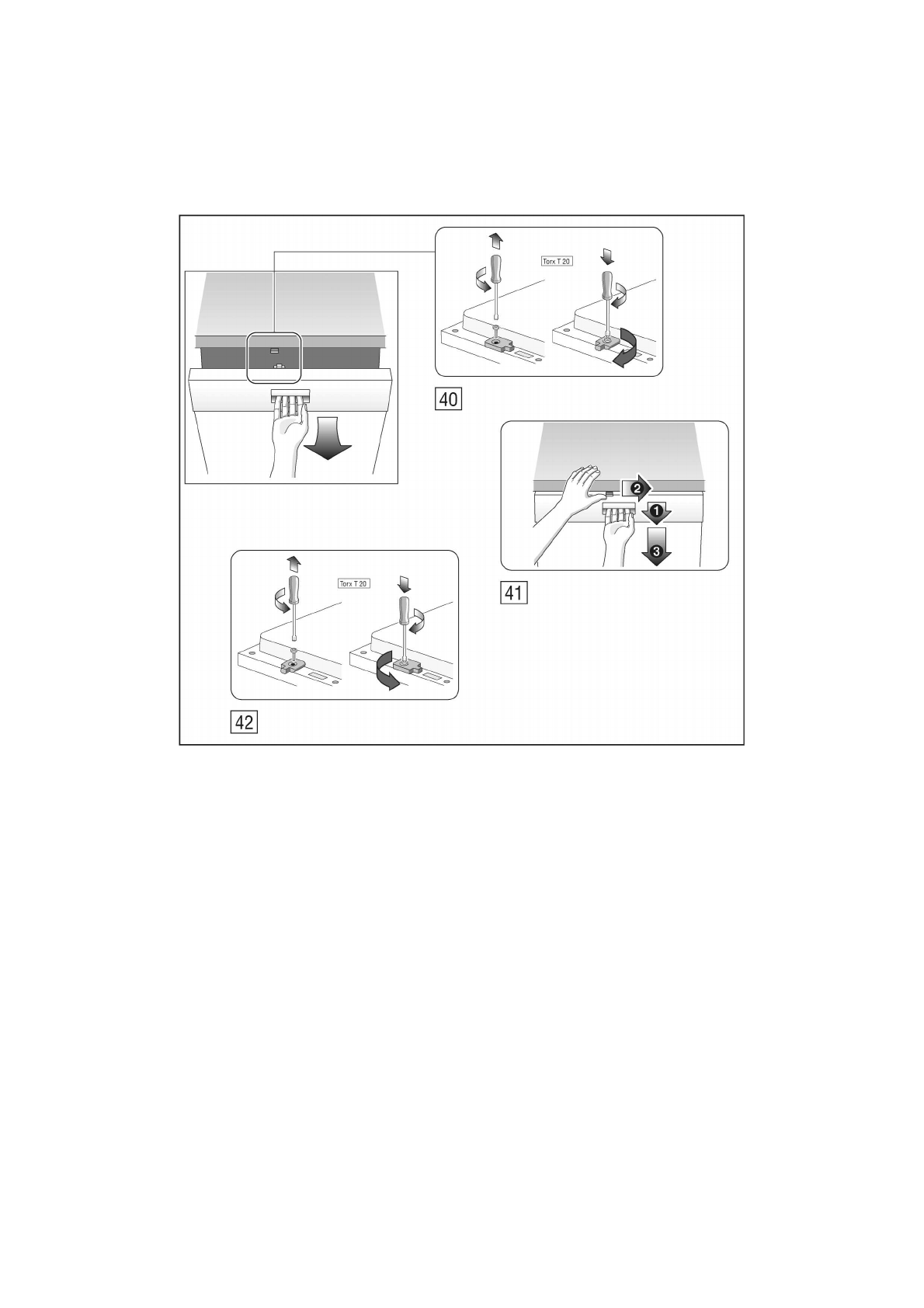 Torx T 20

40

2
1
3

41

Torx T 20

42