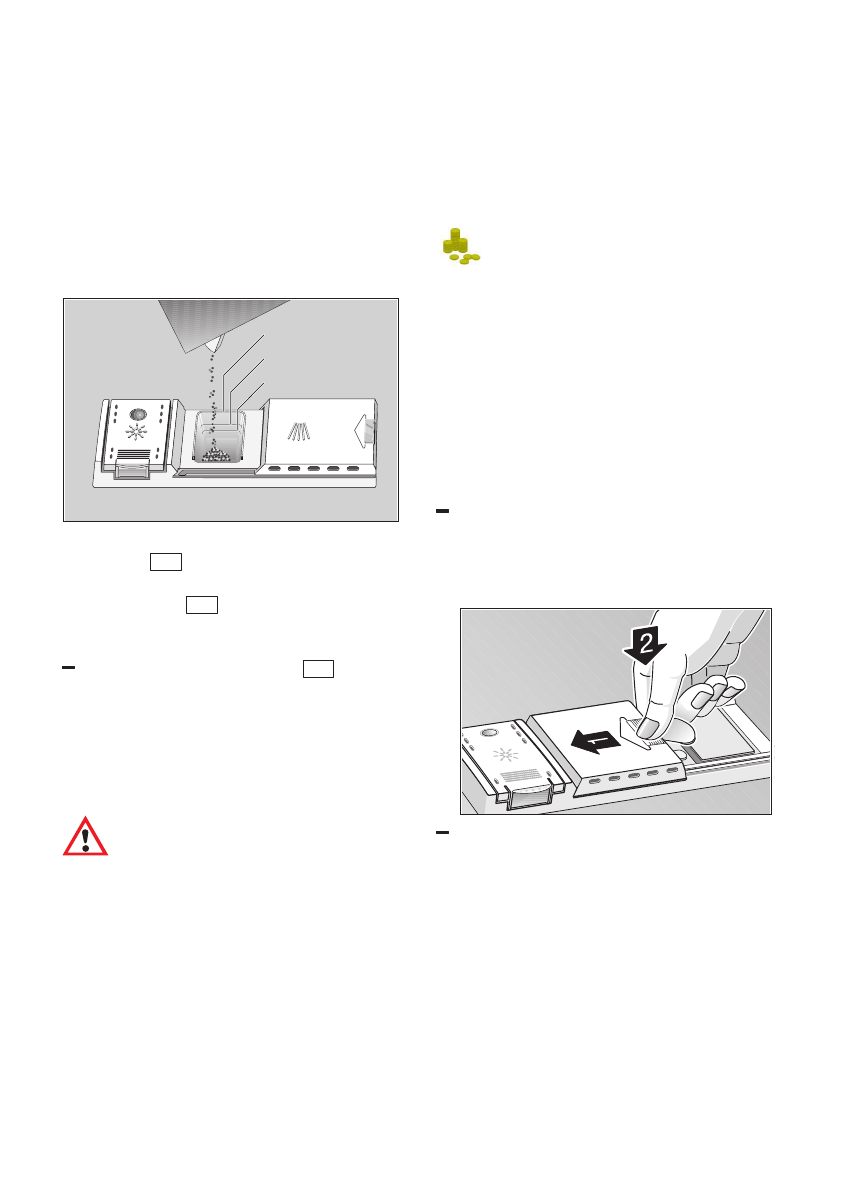 2