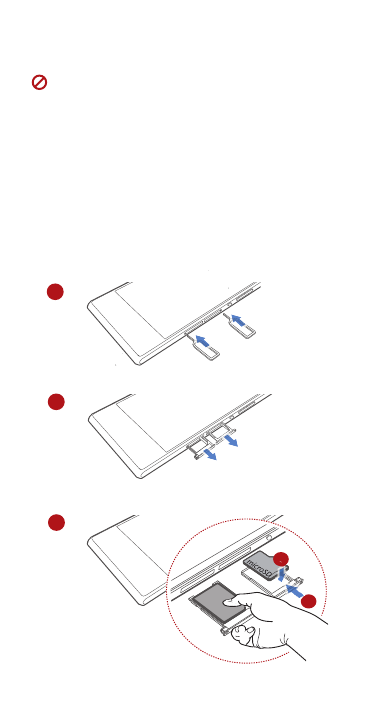 microSD