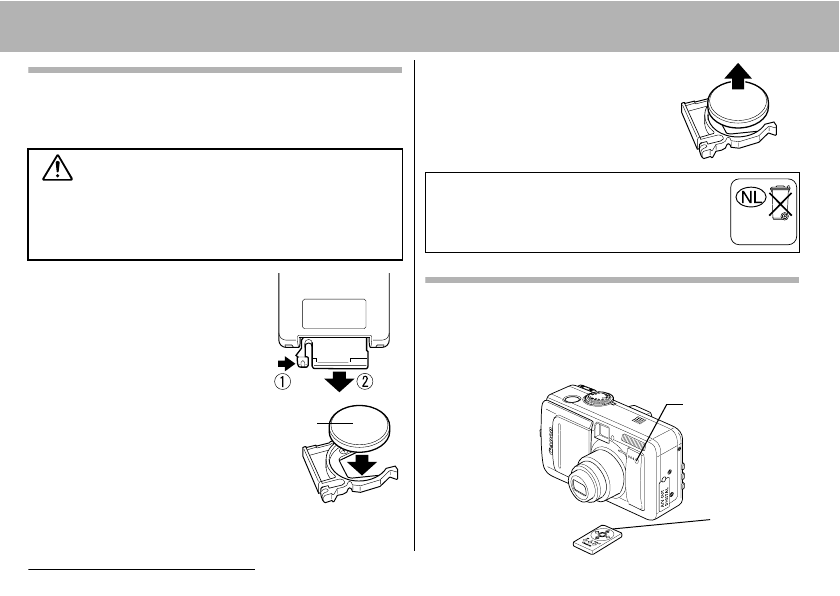 ① ②

NL