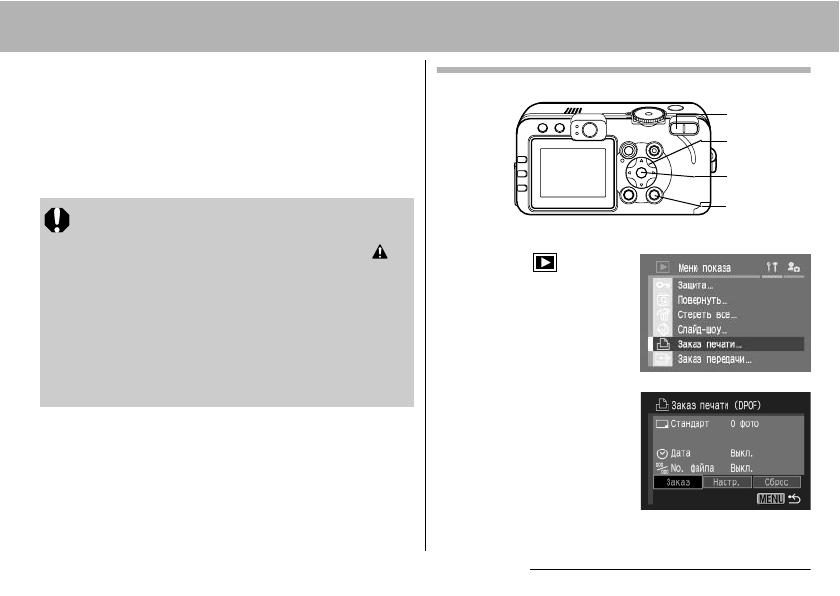 Меню показа

Защита...

Повернуть...

Стереть все...

Слайд-шоу...

Заказ печати...

Заказ передачи...

Заказ печати (DPOF)

Стандарт 0 фото

Дата Выкл.

No. файла Выкл.

Заказ

Настр.

Сброс

MENU