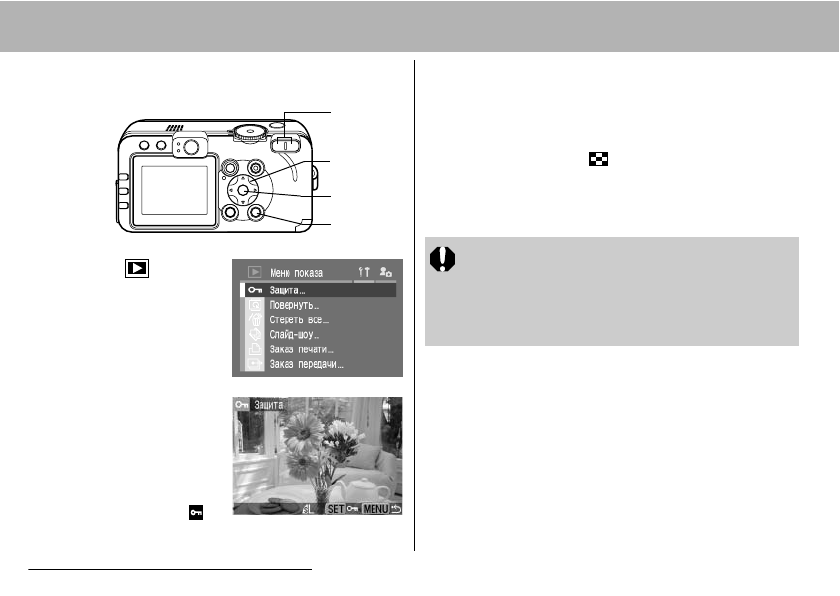 Меню показа
Защита...
Повернуть...
Стереть все...
Слайд-шоу...
Заказ печати...
Заказ передачи...

Защита
SET MENU