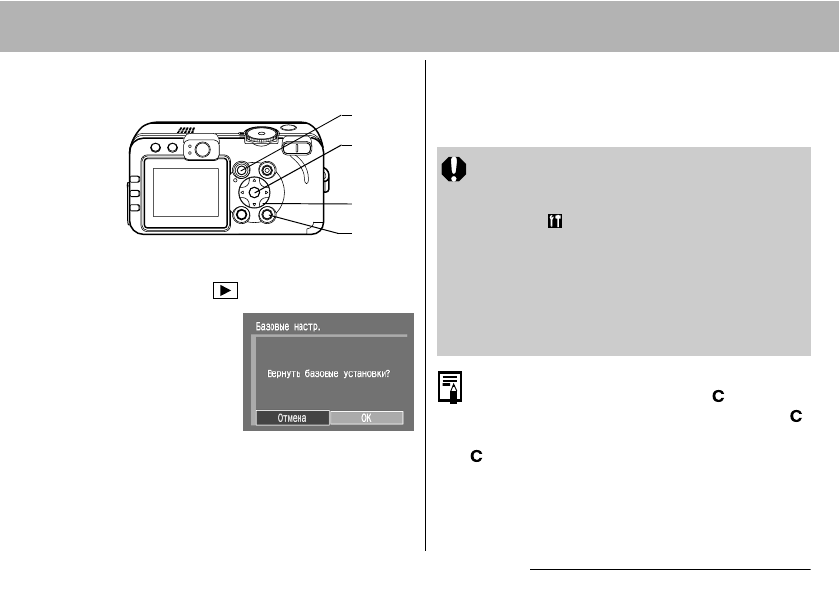 Базовые настр.

Вернуть базовые установки?

Отмена

OK

C

C

C