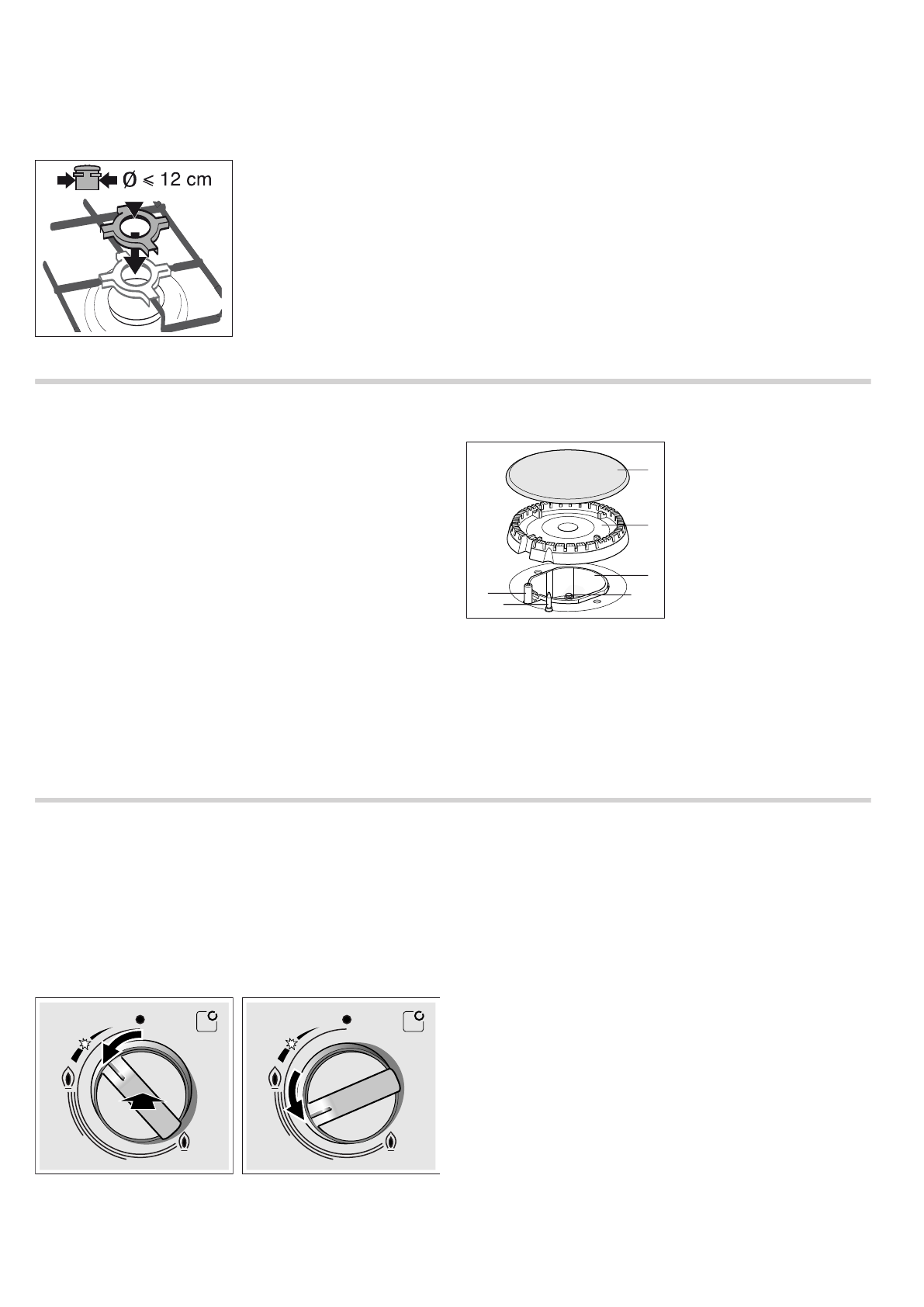 Ø ⩽ 12 cm