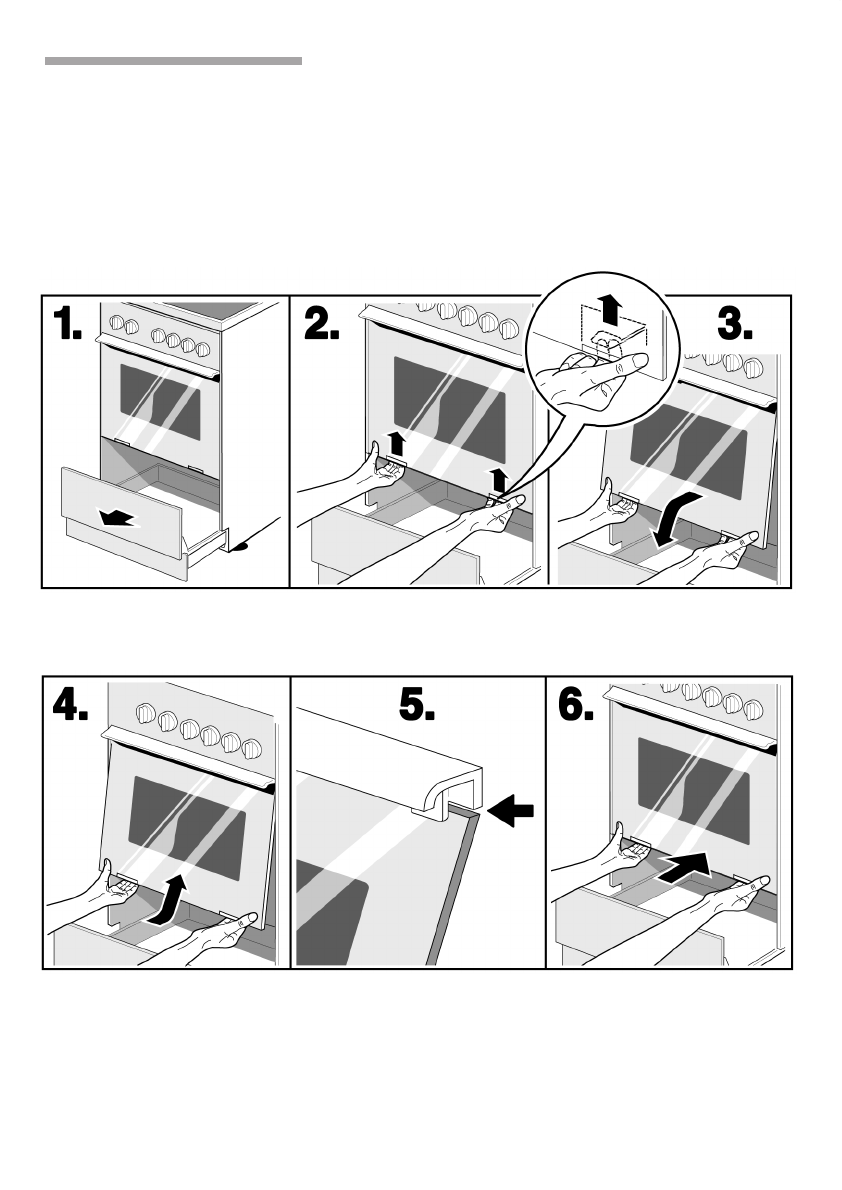 1.

2.

3.

4.

5.

6.