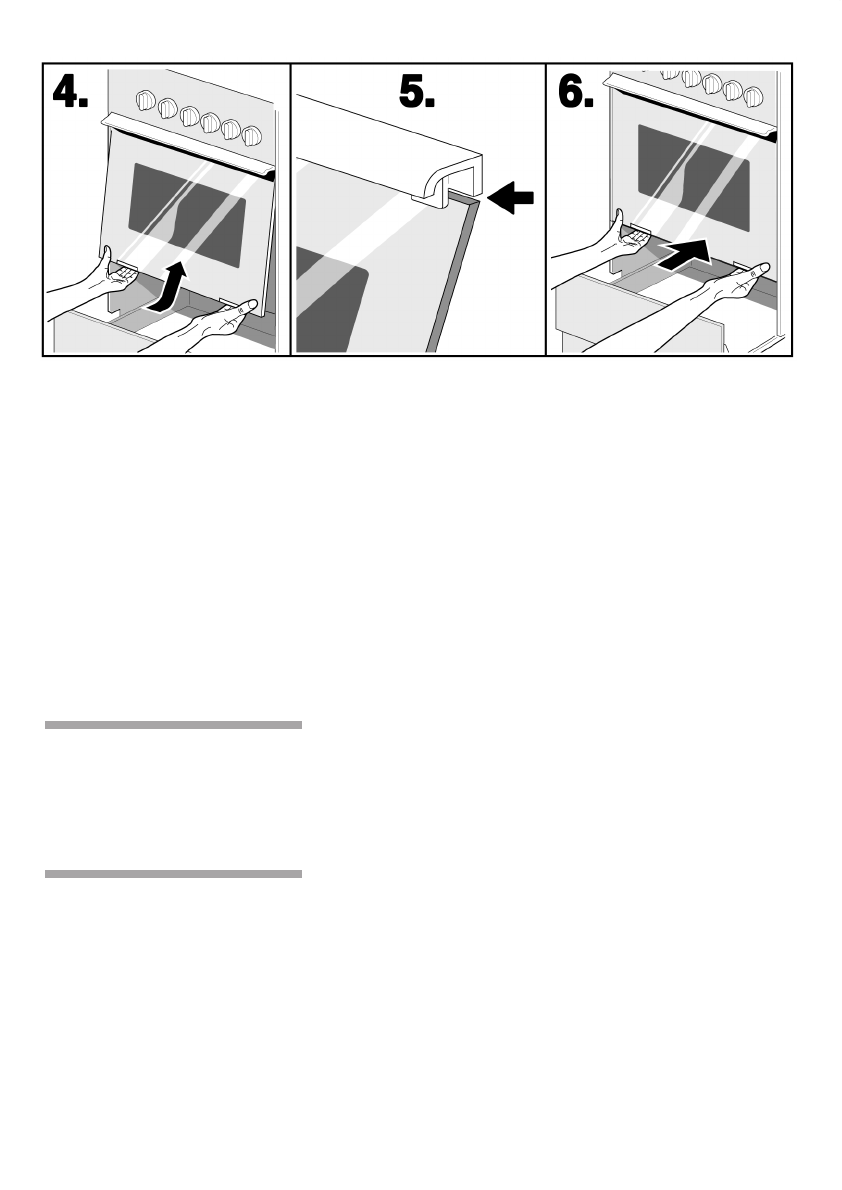 4.

5.

6.