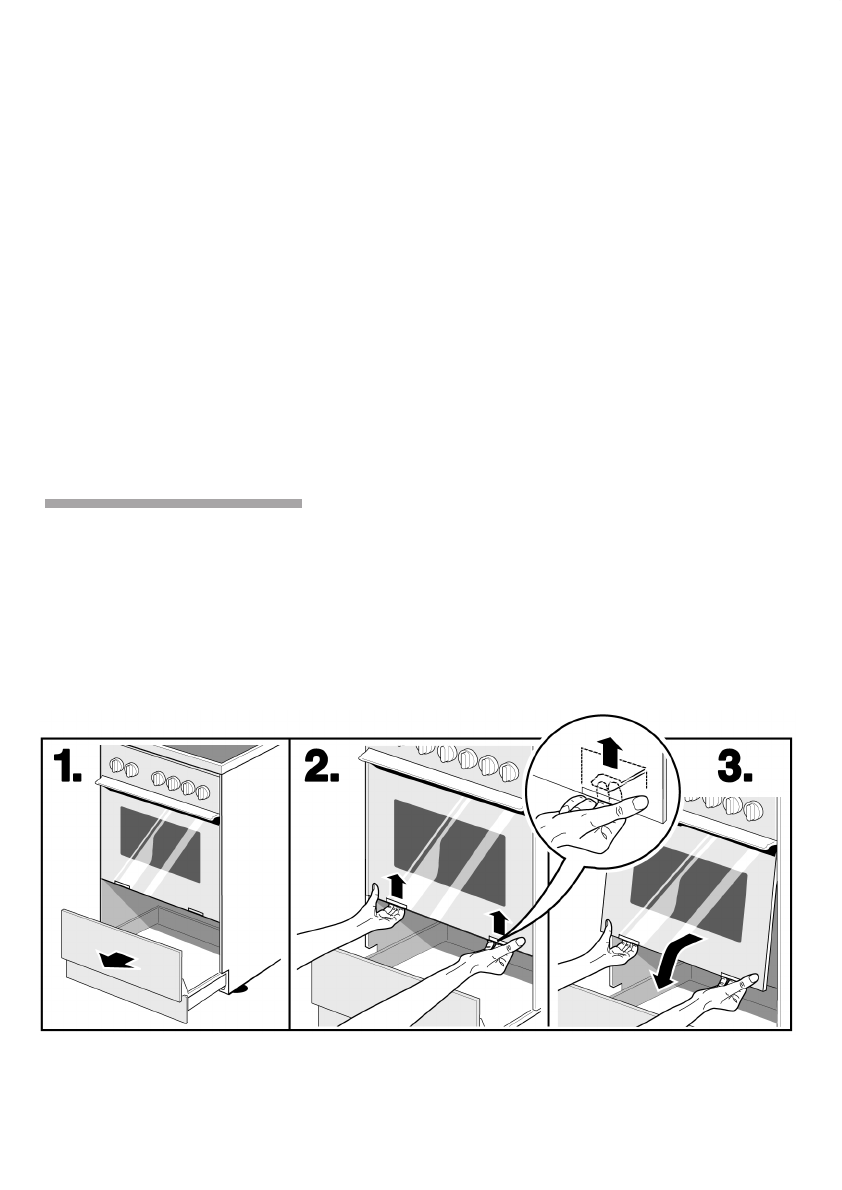 1.

2.

3.