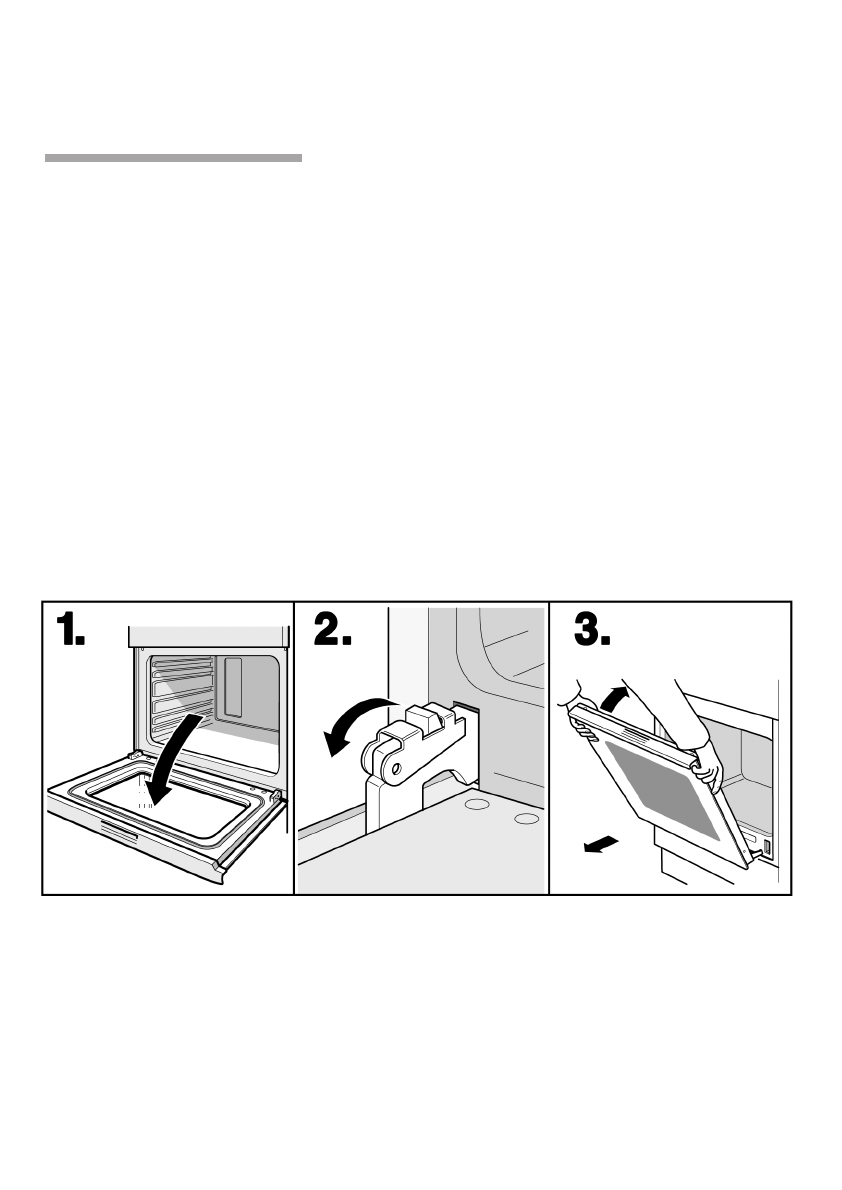 1.

2.

3.