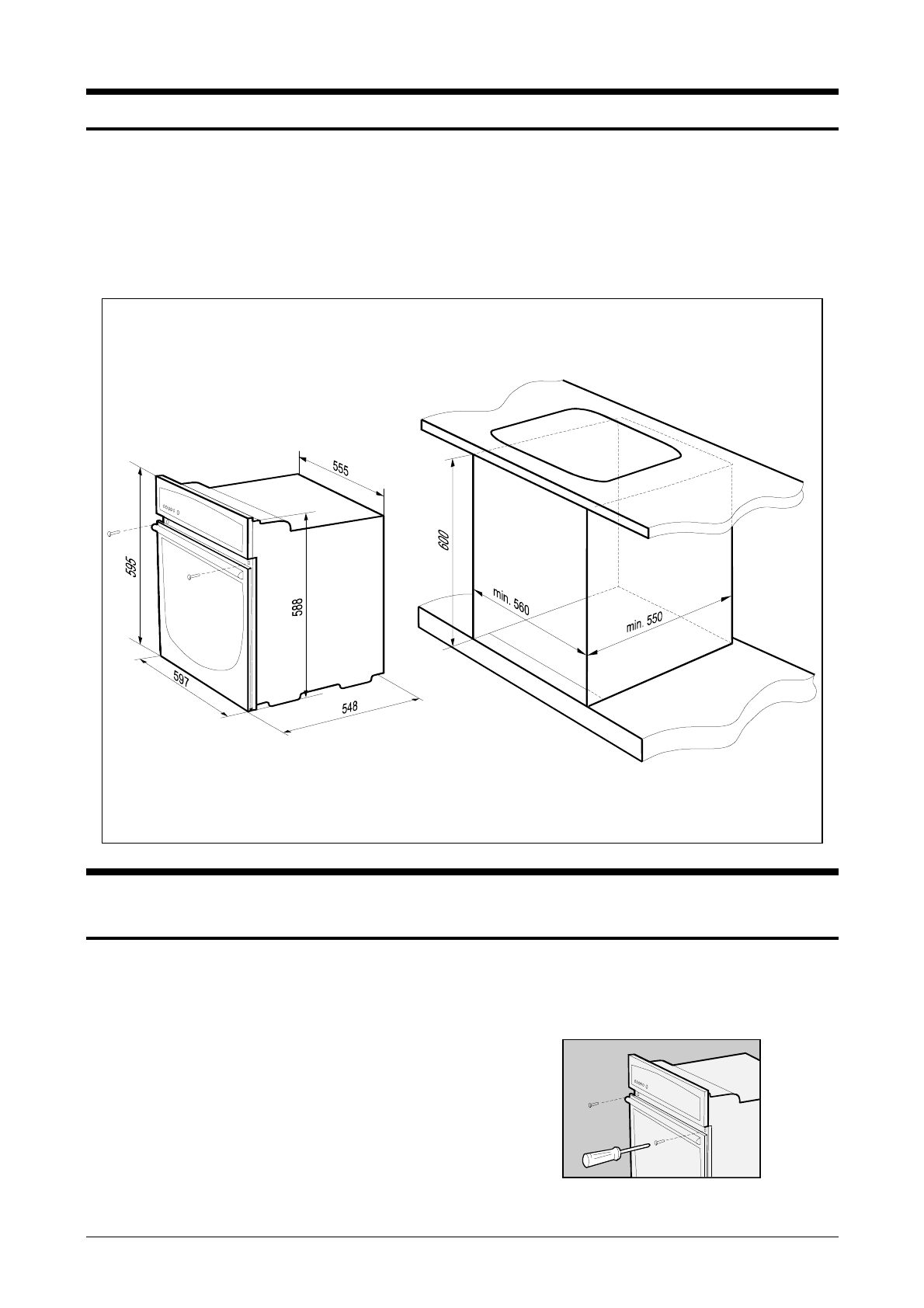 555

595

588

597

548

600

min. 560

min. 550