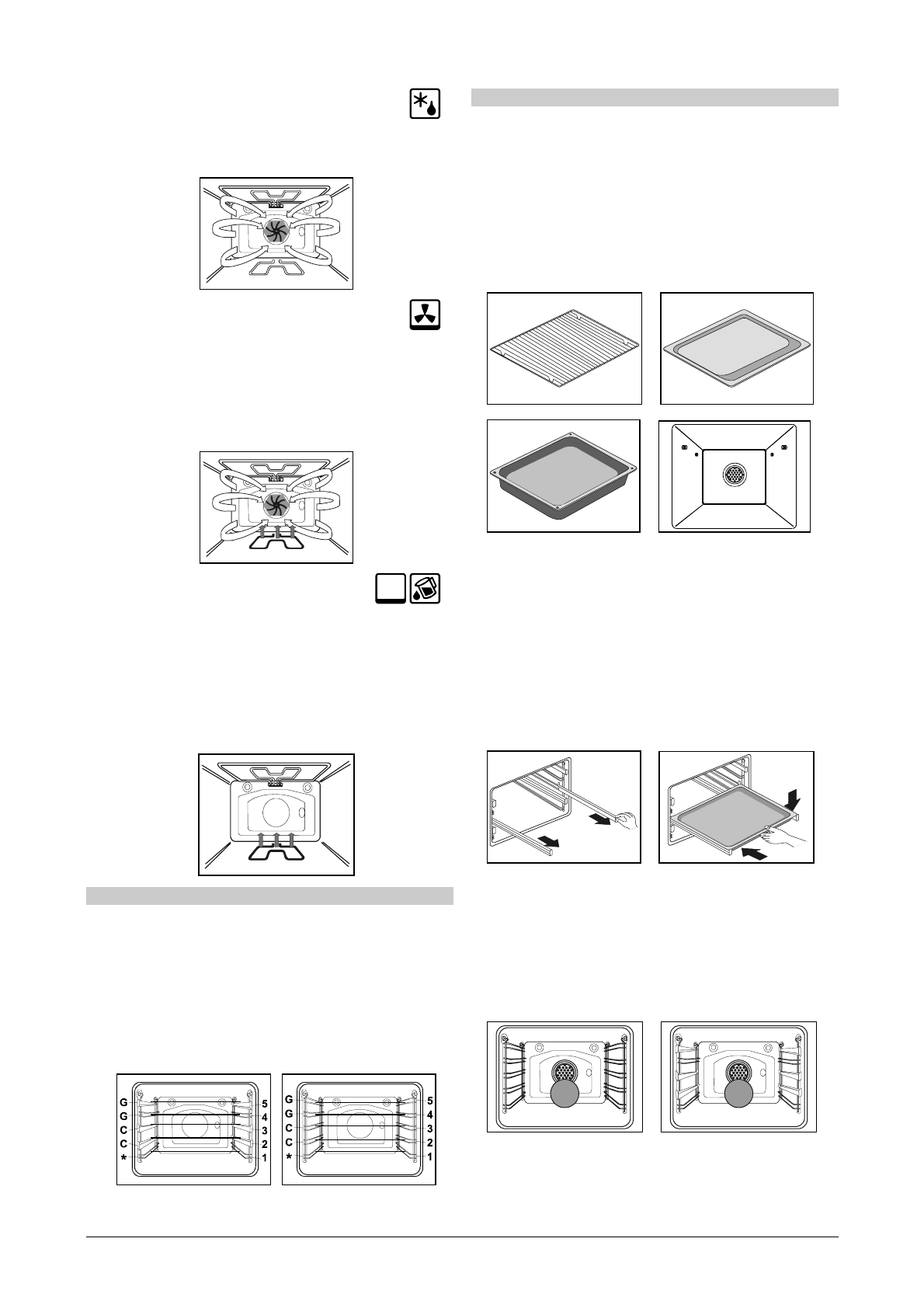 G
G
C
C
*

5
4
3
2
1

G
G
C
C
*

5
4
3
2
1