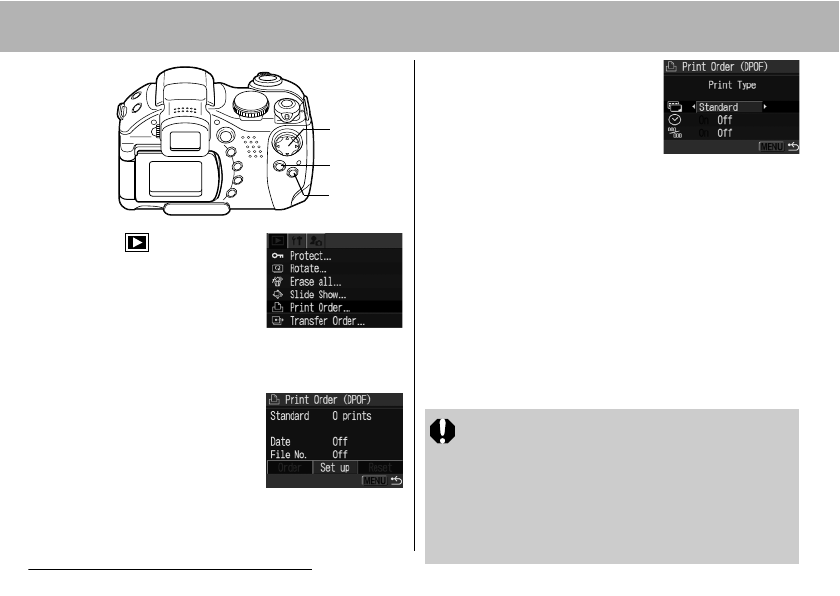 Protect...
Rotate...
Erase all...
Slide Show...
Print Order...
Transfer Order...

Print Order (DPOF)
Standard 0 prints
Date Off
File No. Off
Order Set up Reset
MENU

Print Order (DPOF)
Print Type
Standard
On Off
On Off
MENU