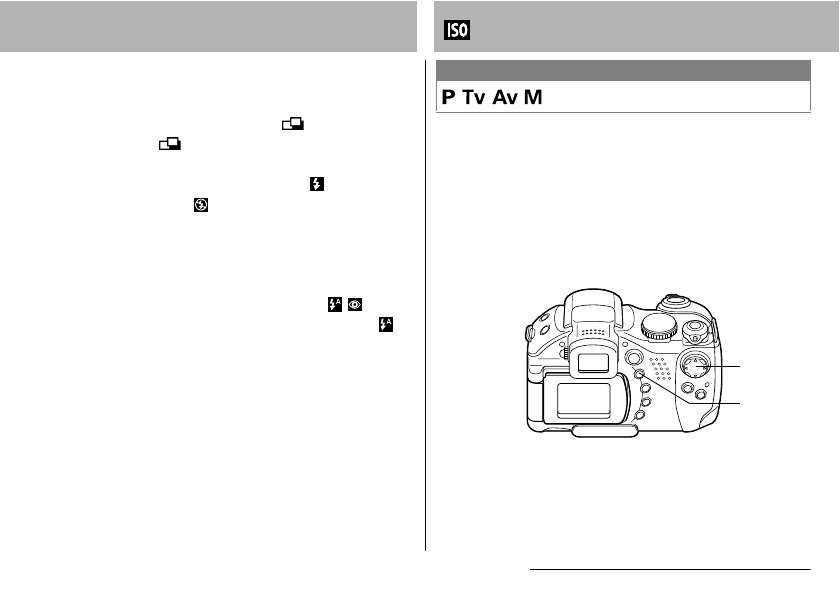 ISO

P Tv Av M