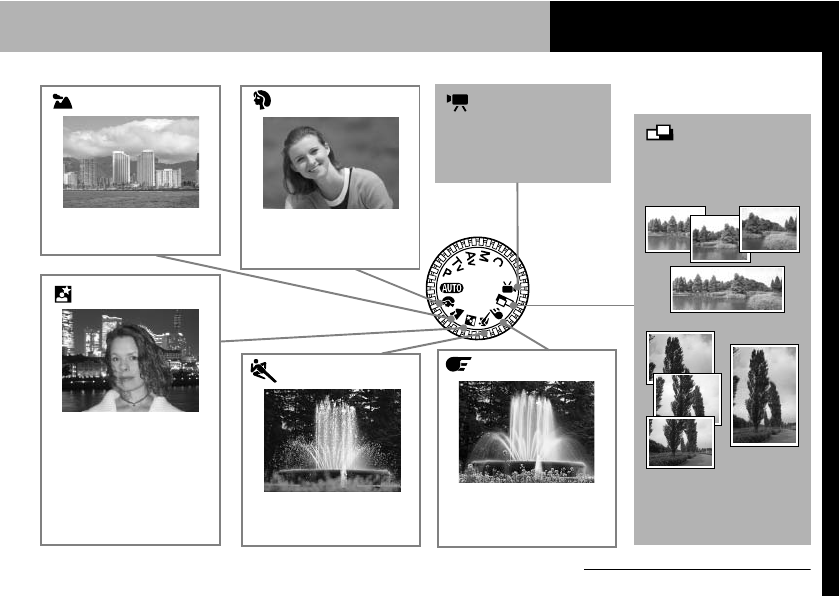 AUTO
P
Tv
Av
M
C