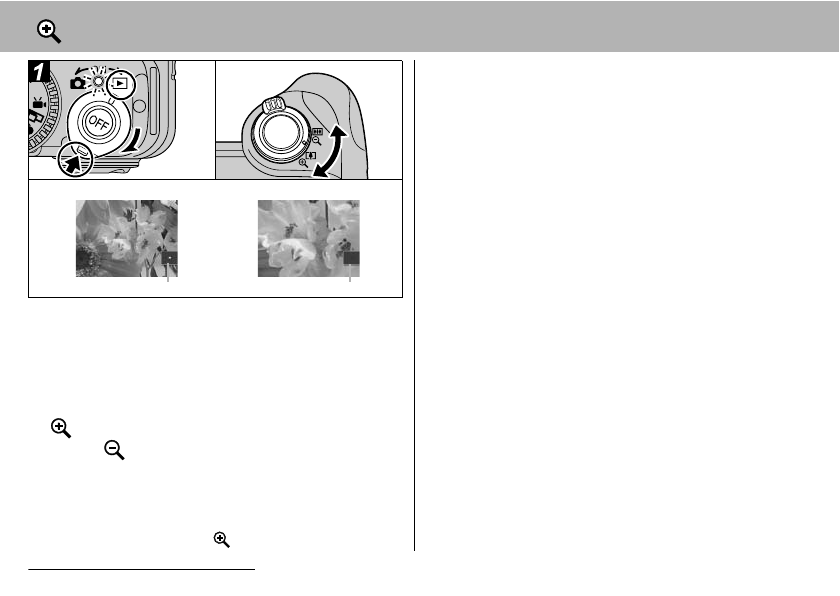 1

OFF