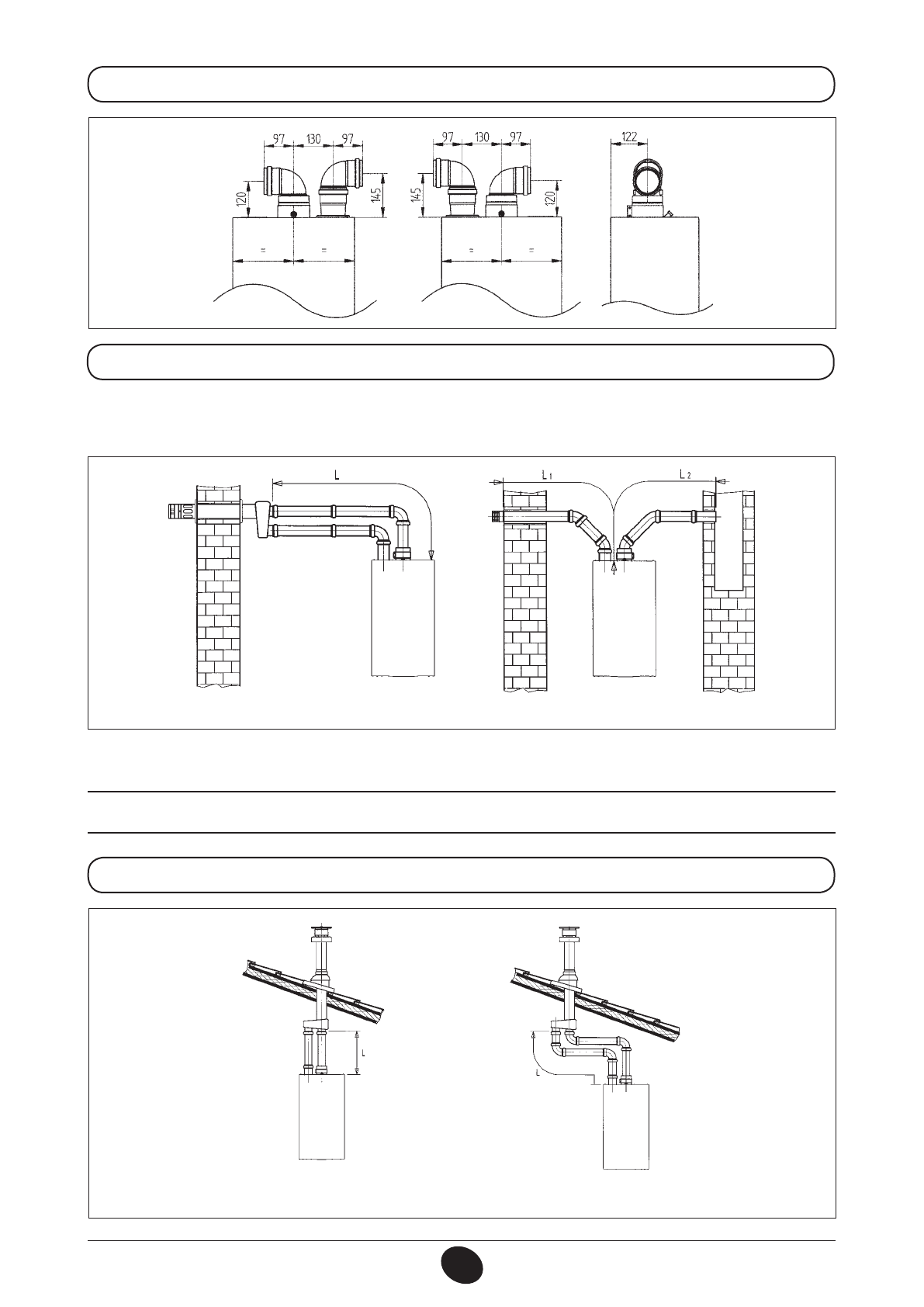 97 130 97

120

145

=

=

97 130 97

145

120

=

=

122

L

L 1

L 2

L

L