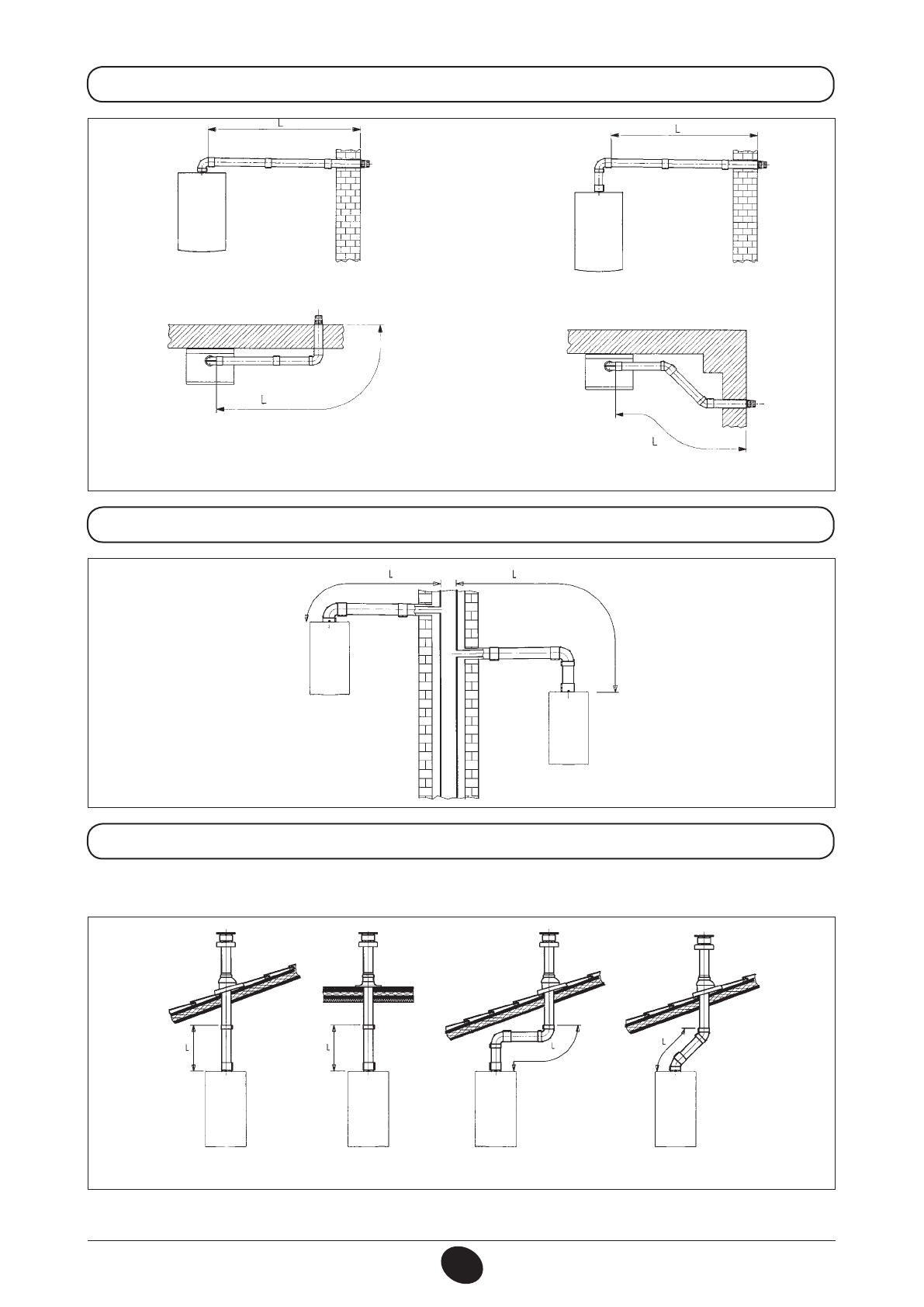 L

L

L

L

L

L

L

L

L

L