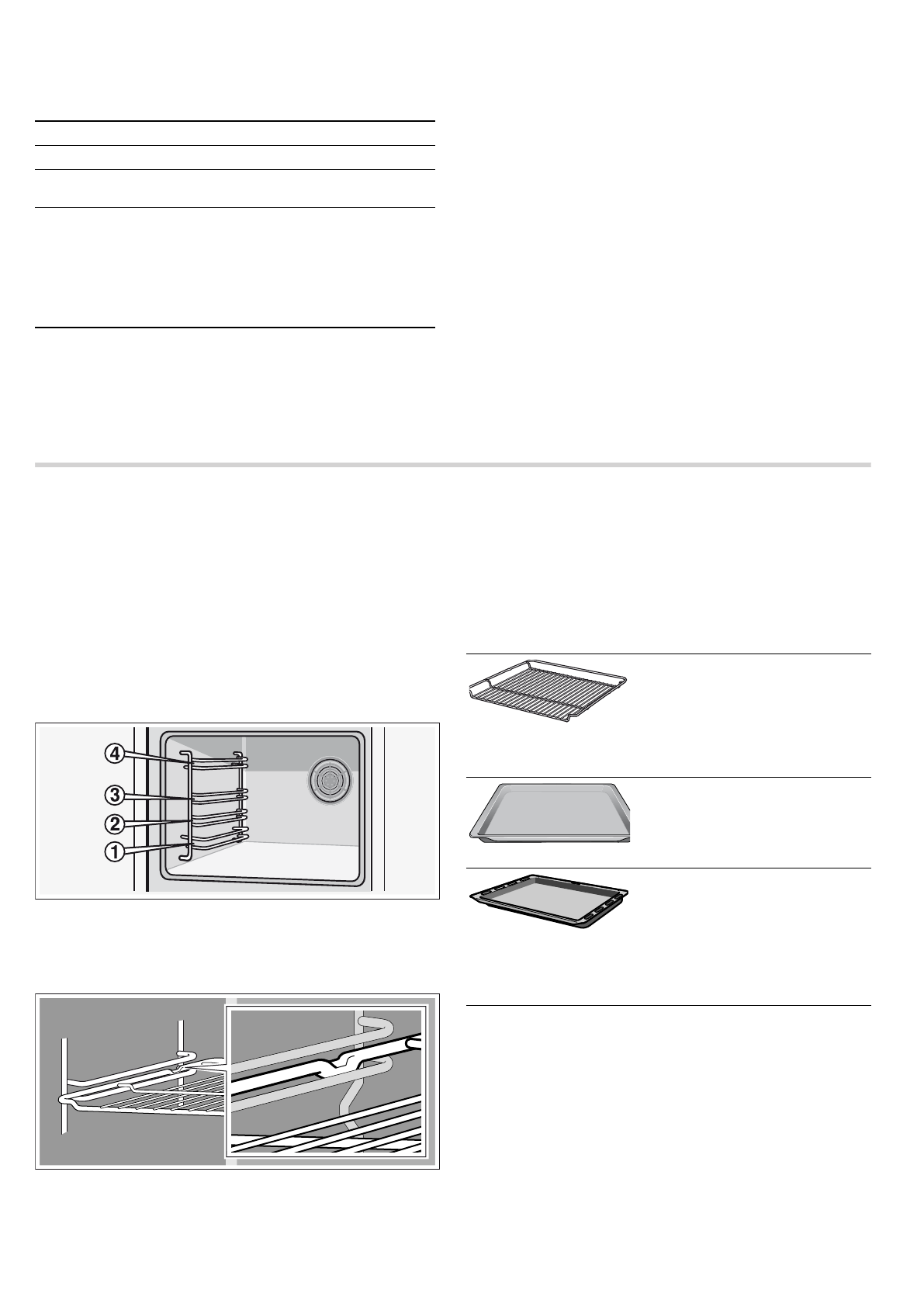 4
3
2
1