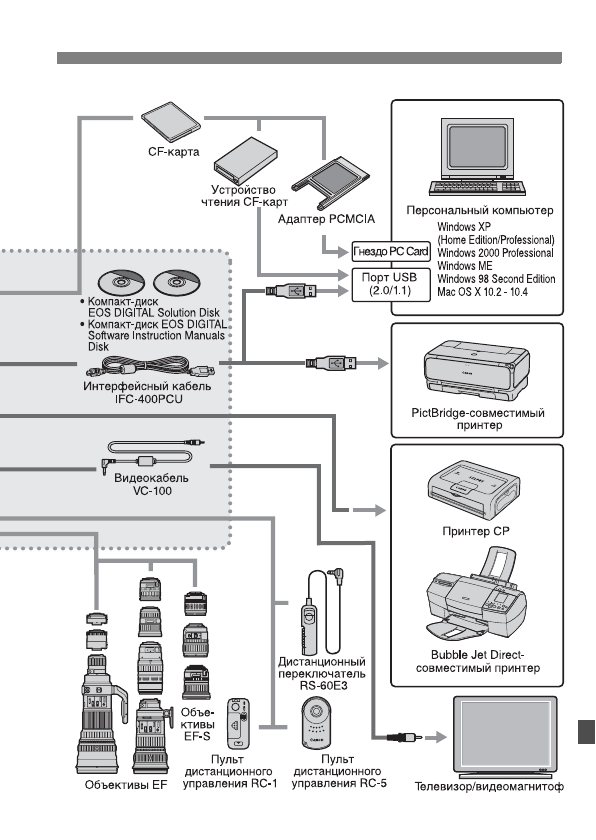 CF-карта

Устройство чтения CF-карт

Адаптер PCMCIA

Персональный компьютер

Windows XP (Home Edition/Professional)
Windows 2000 Professional
Windows ME
Windows 98 Second Edition
Mac OS X 10.2 - 10.4

Гнездо PC Card

Порт USB (2.0/1.1)

• Компакт-диск EOS DIGITAL Solution Disk
• Компакт-диск EOS DIGITAL Software Instruction Manuals Disk

Интерфейсный кабель IFC-400PCU

PictBridge-совместимый принтер

Видеокабель VC-100

Принтер CP

Bubble Jet Direct-совместимый принтер

Дистанционный переключатель RS-60E3

Объективы EF-S

Объективы EF

Пульт дистанционного управления RC-1

Пульт дистанционного управления RC-5

Телевизор/видеомагнитоф