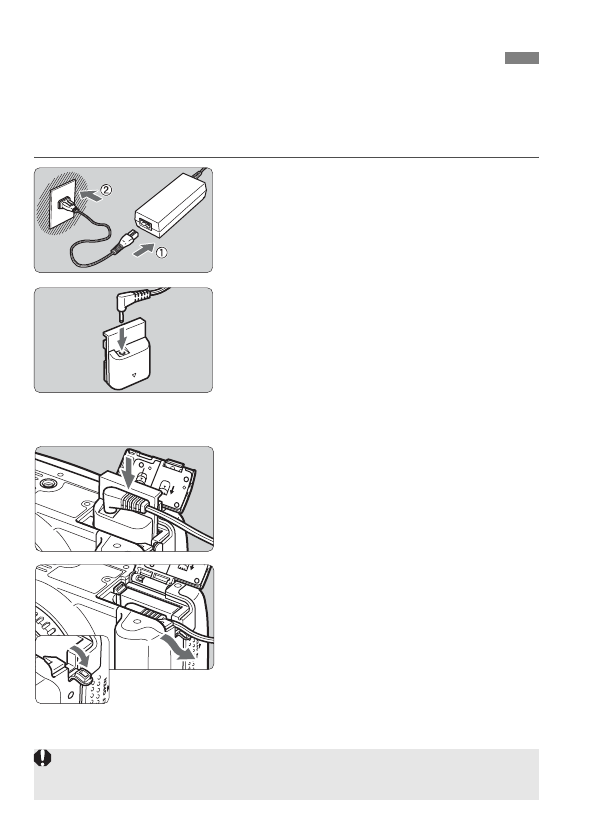 ②

①