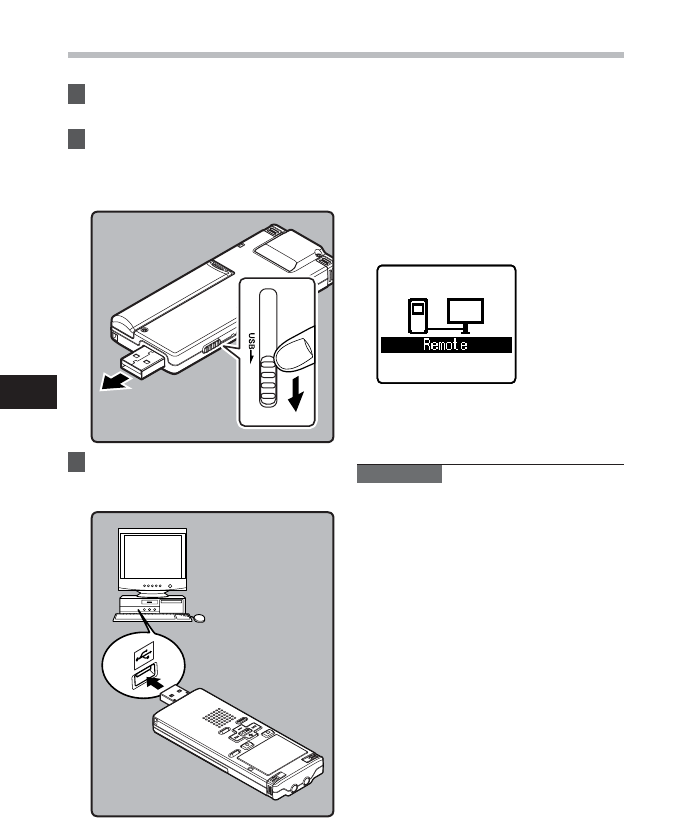 USB

Remote