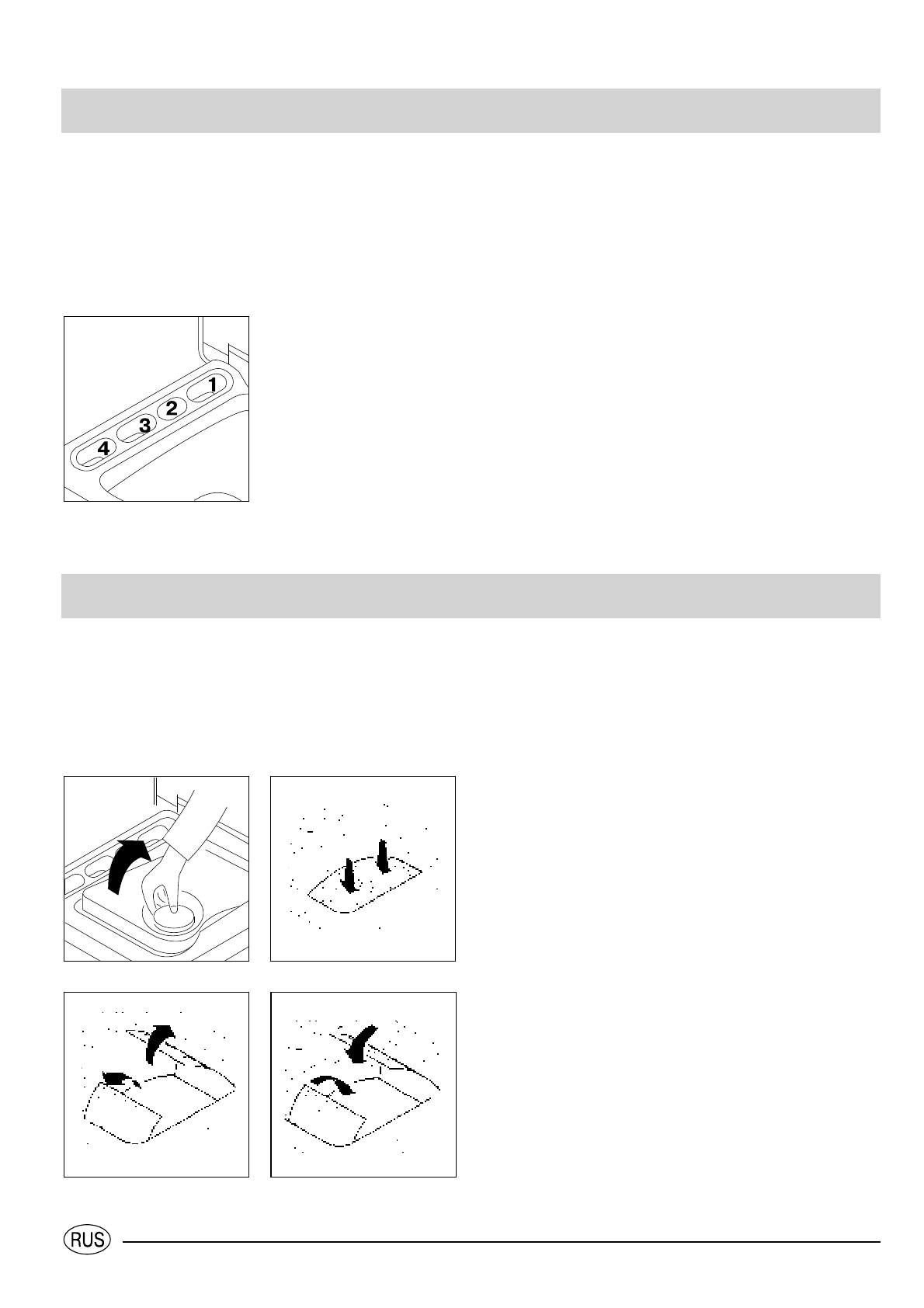 1
2
3
4

RUS