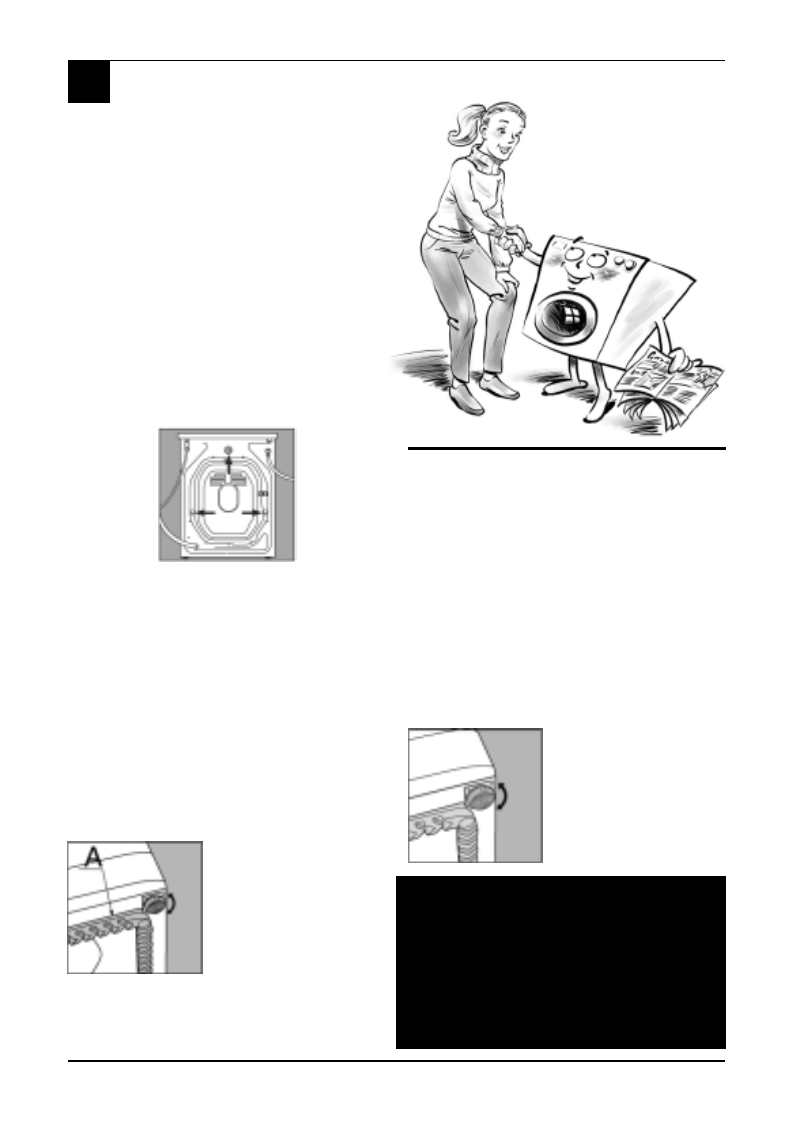 A