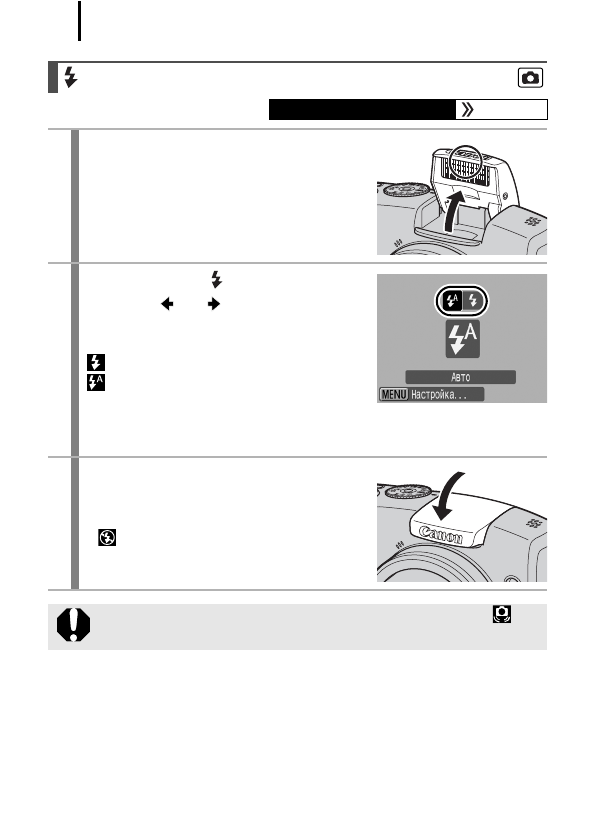 Авто

MENU Настройка. . .

Canon