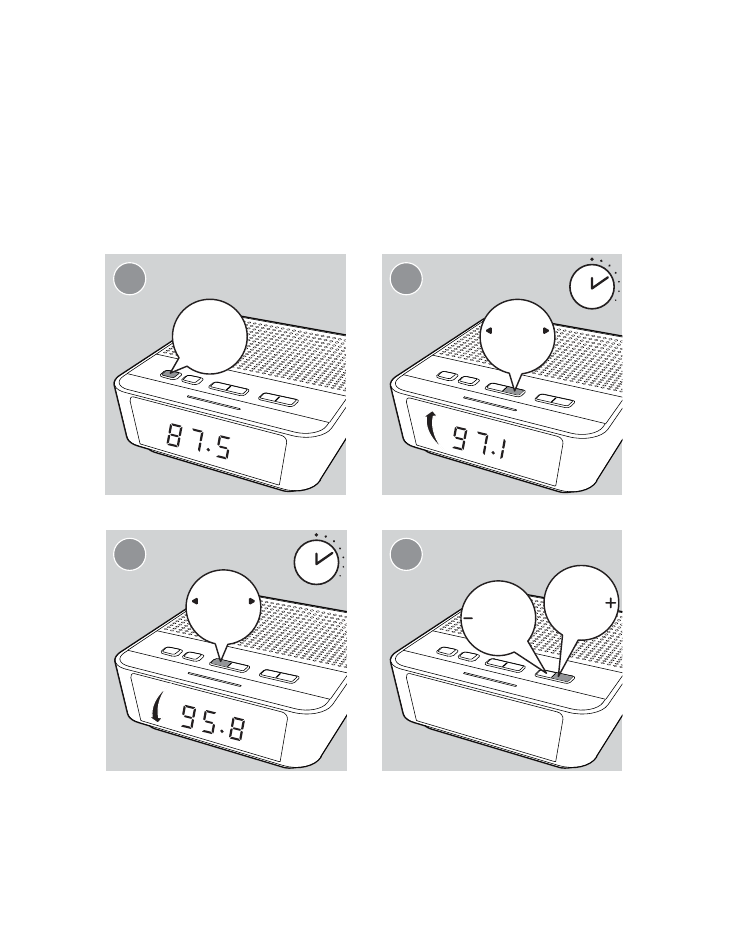 87.5

97.1

95.8

−

+