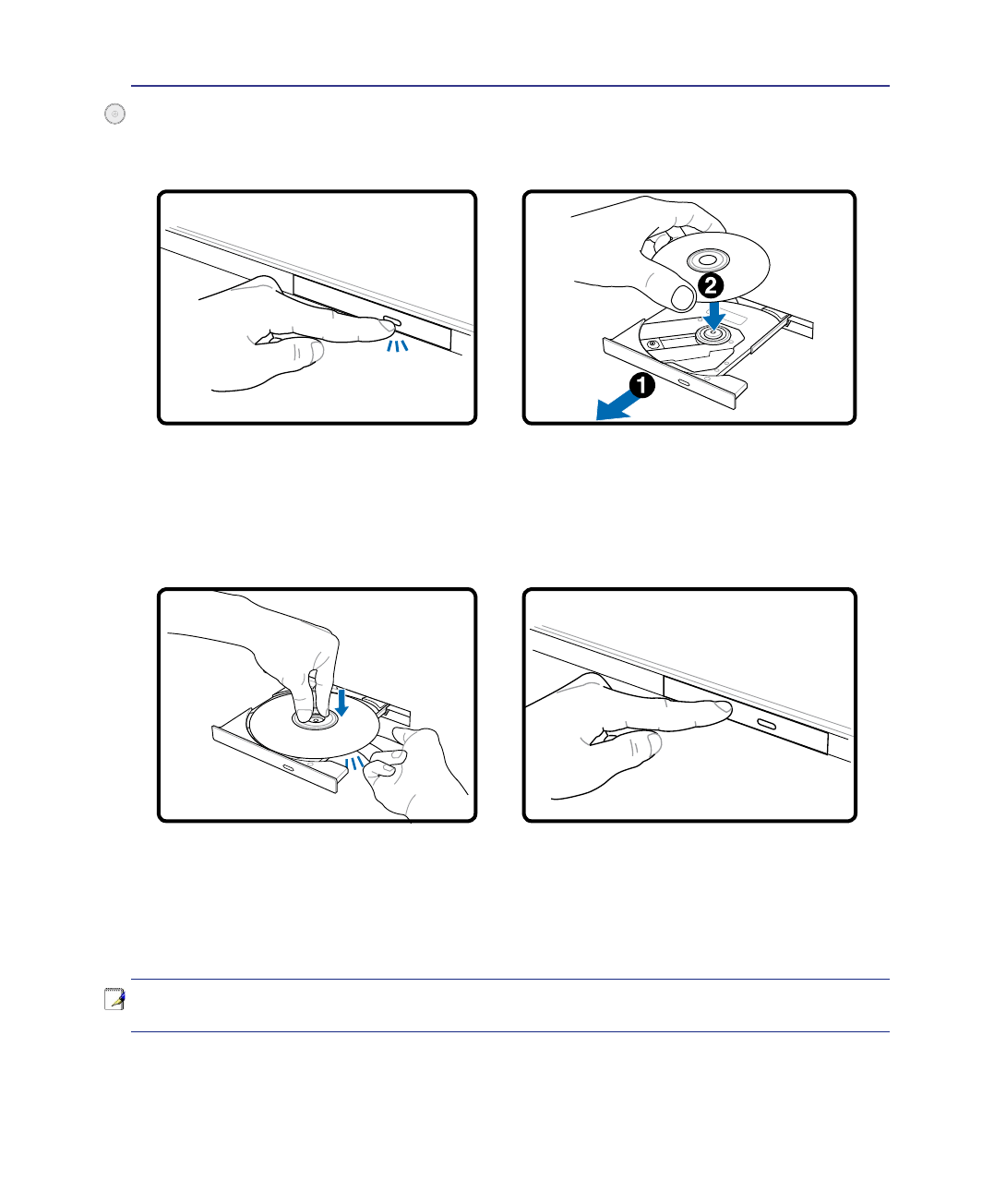 2
1