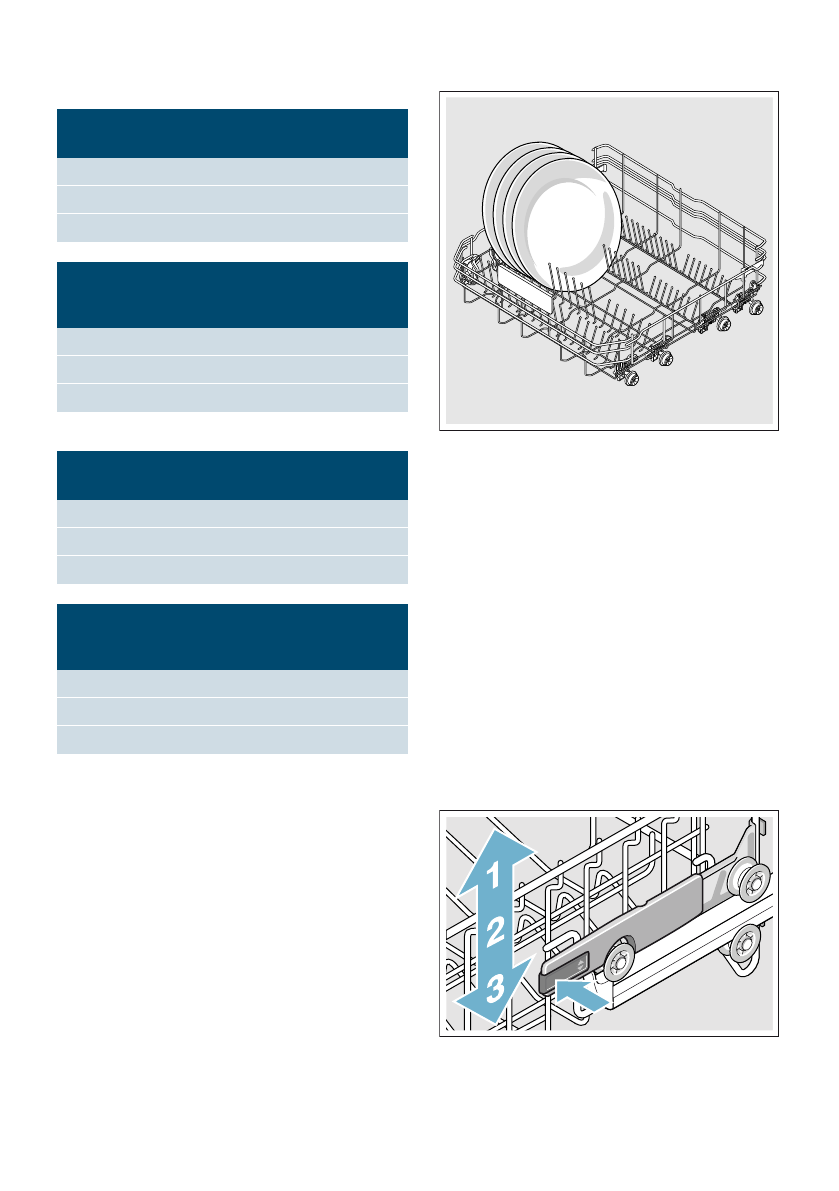 1
2
3