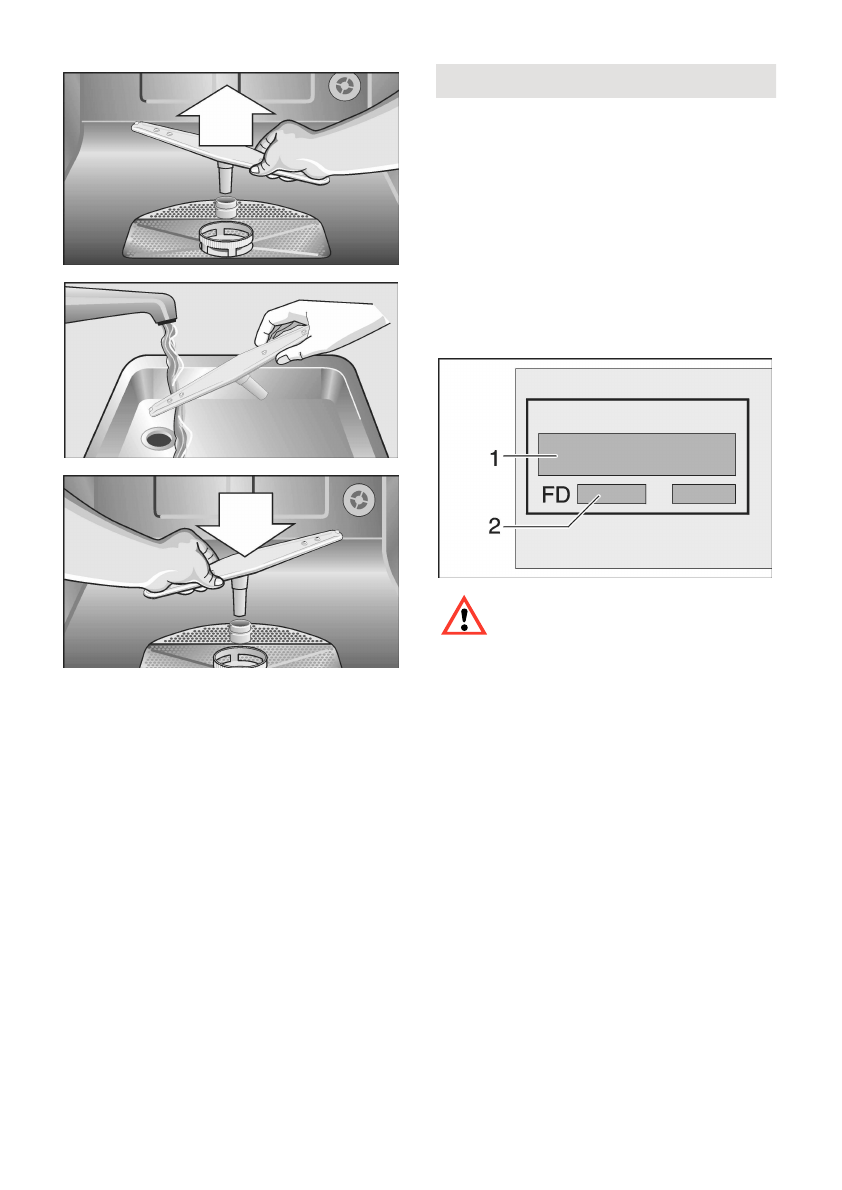 1

FD

2