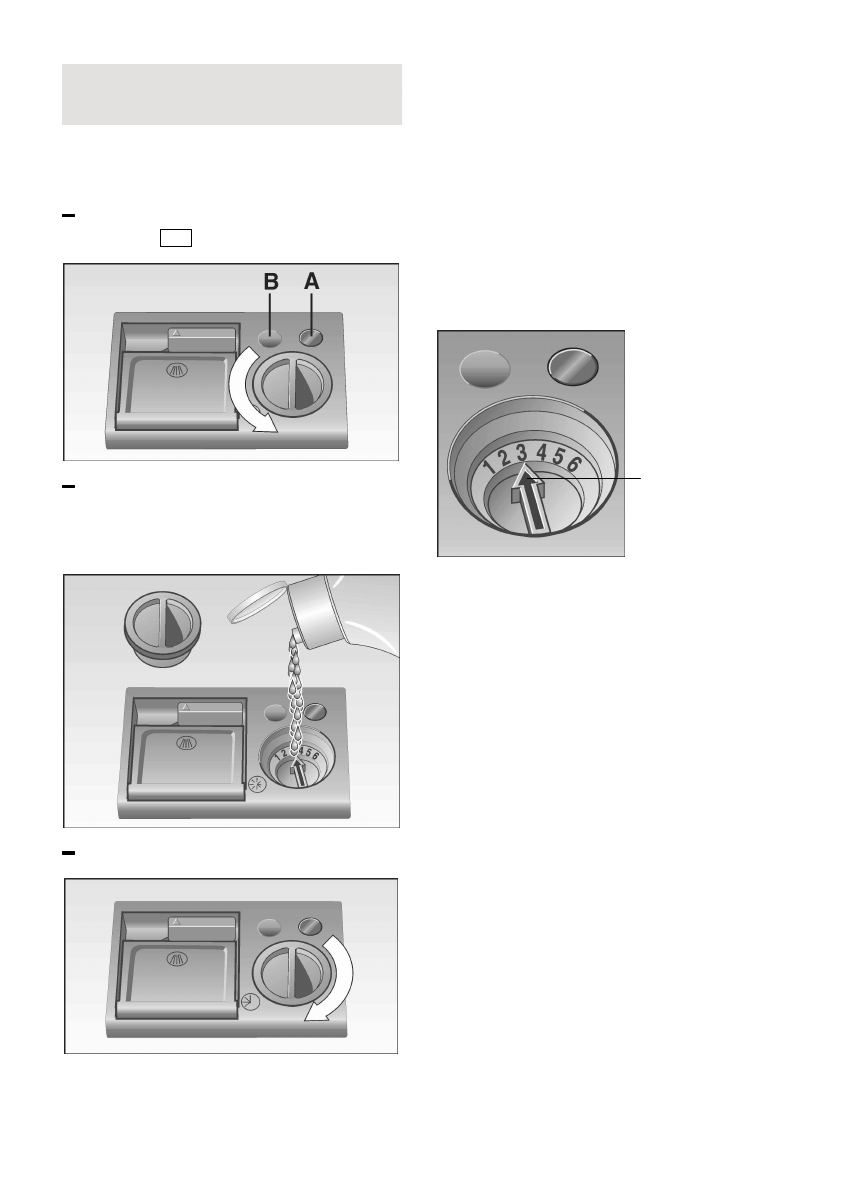 B A

1 2 3 4 5 6

1 2 3 4 5 6