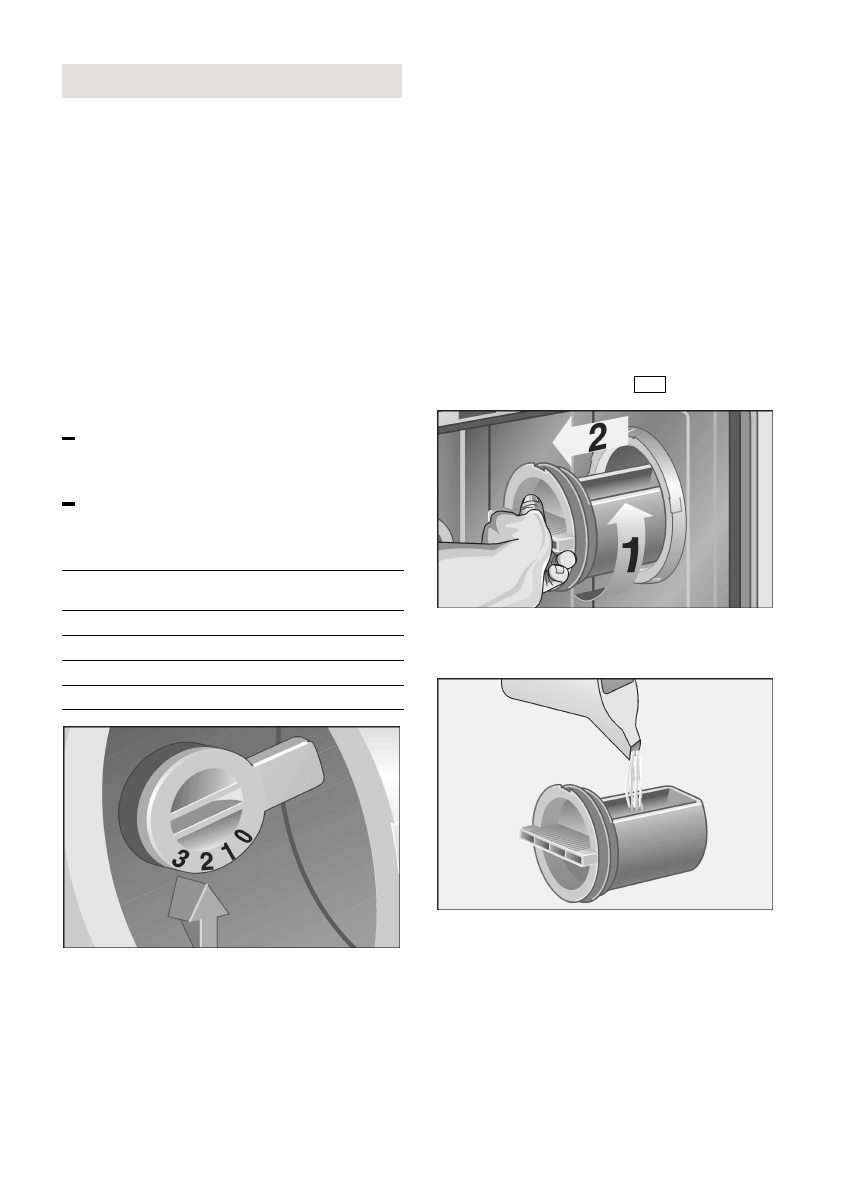 2
1
3 2 1 0