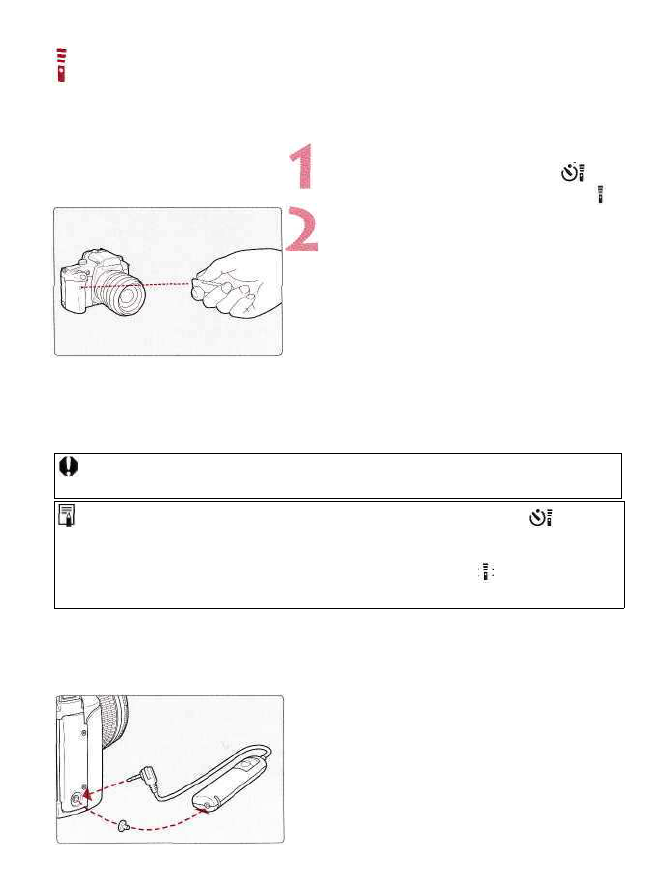 1

2