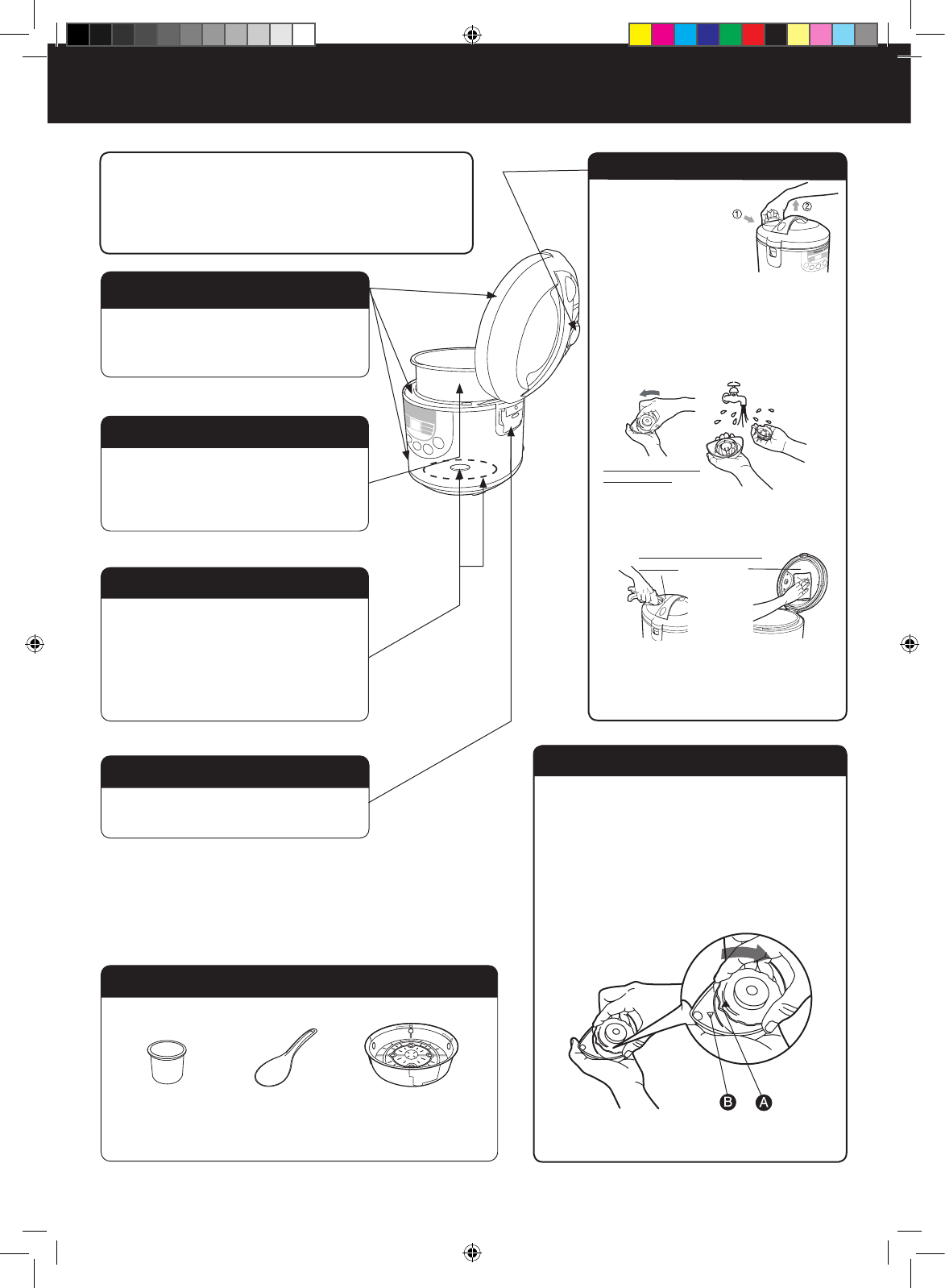 ① ②

B A