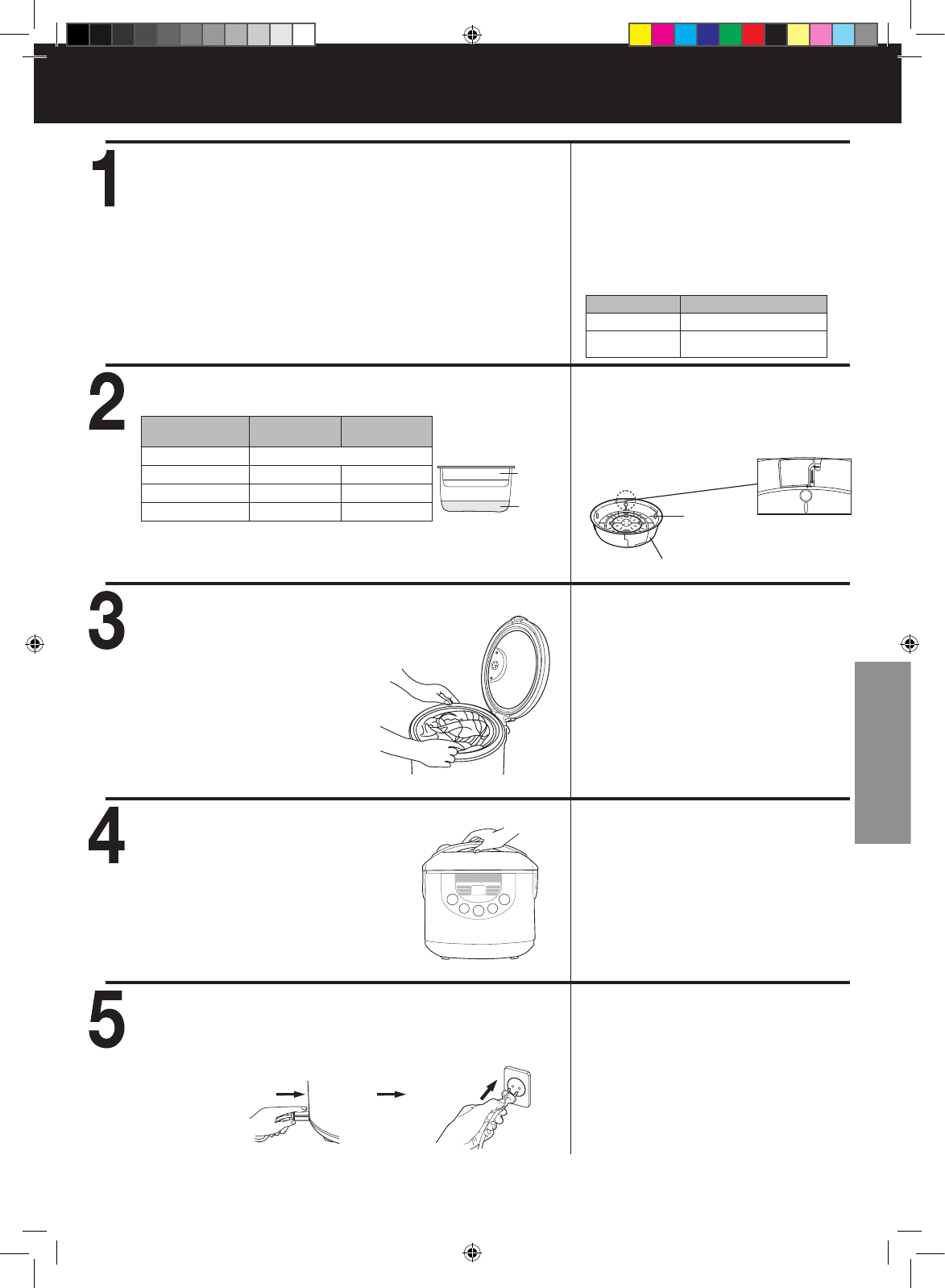 1

2

3

4

5